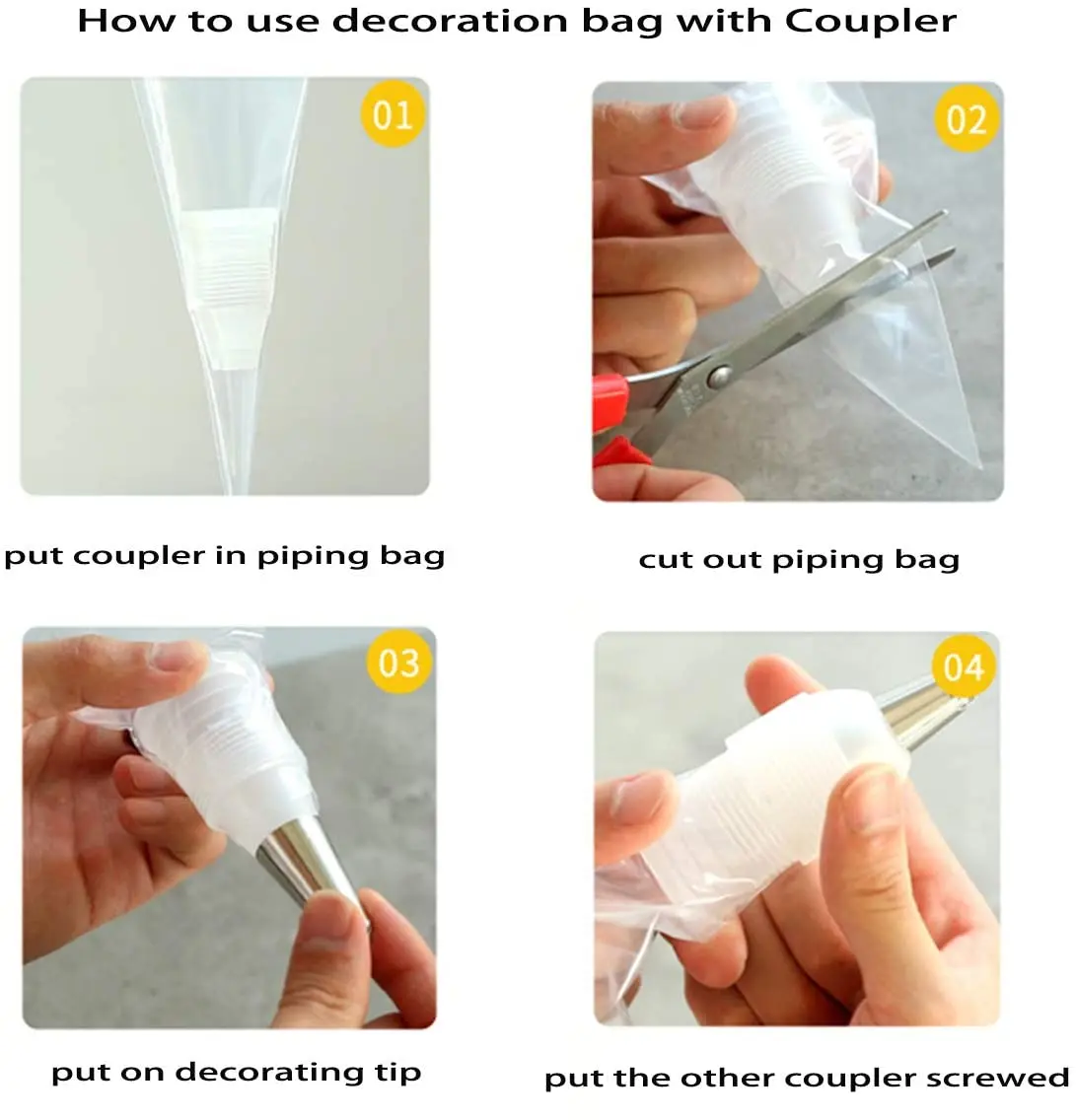 How to use decoration bag with Coupler

01

put coupler in piping bag

02

cut out piping bag

03

put on decorating tip

04

put the other coupler screwed