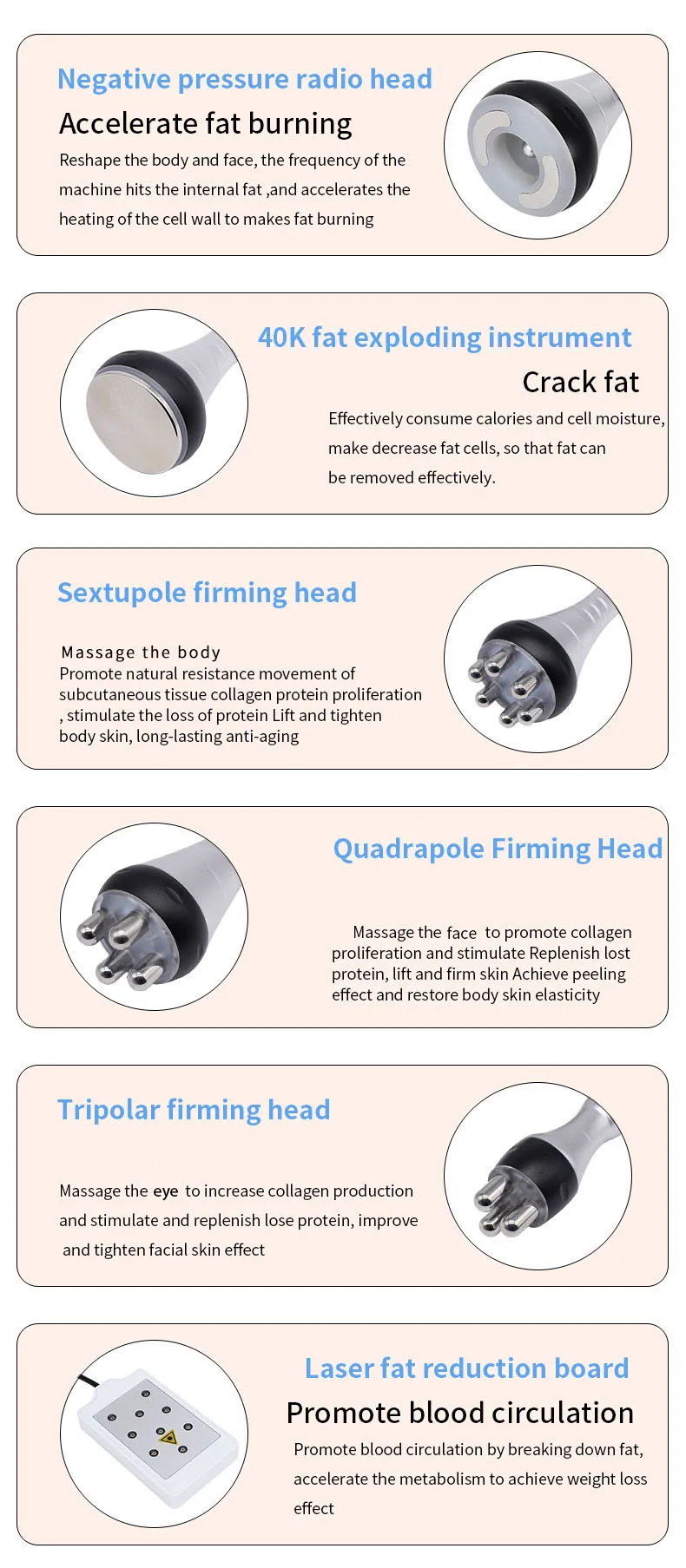 Negative pressure radio head

Accelerate fat burning

Reshape the body and face, the frequency of the machine hits the internal fat ,and accelerates the heating of the cell wall to makes fat burning

40K fat exploding instrument

Crack fat

Effectively consume calories and cell moisture, make decrease fat cells, so that fat can be removed effectively.

Sextupole firming head

Massage the body
Promote natural resistance movement of subcutaneous tissue collagen protein proliferation , stimulate the loss of protein Lift and tighten body skin, long-lasting anti-aging

Quadrapole Firming Head

Massage the face to promote collagen proliferation and stimulate Replenish lost protein, lift and firm skin Achieve peeling effect and restore body skin elasticity

Tripolar firming head

Massage the eye to increase collagen production and stimulate and replenish lose protein, improve and tighten facial skin effect

Laser fat reduction board

Promote blood circulation

Promote blood circulation by breaking down fat, accelerate the metabolism to achieve weight loss effect