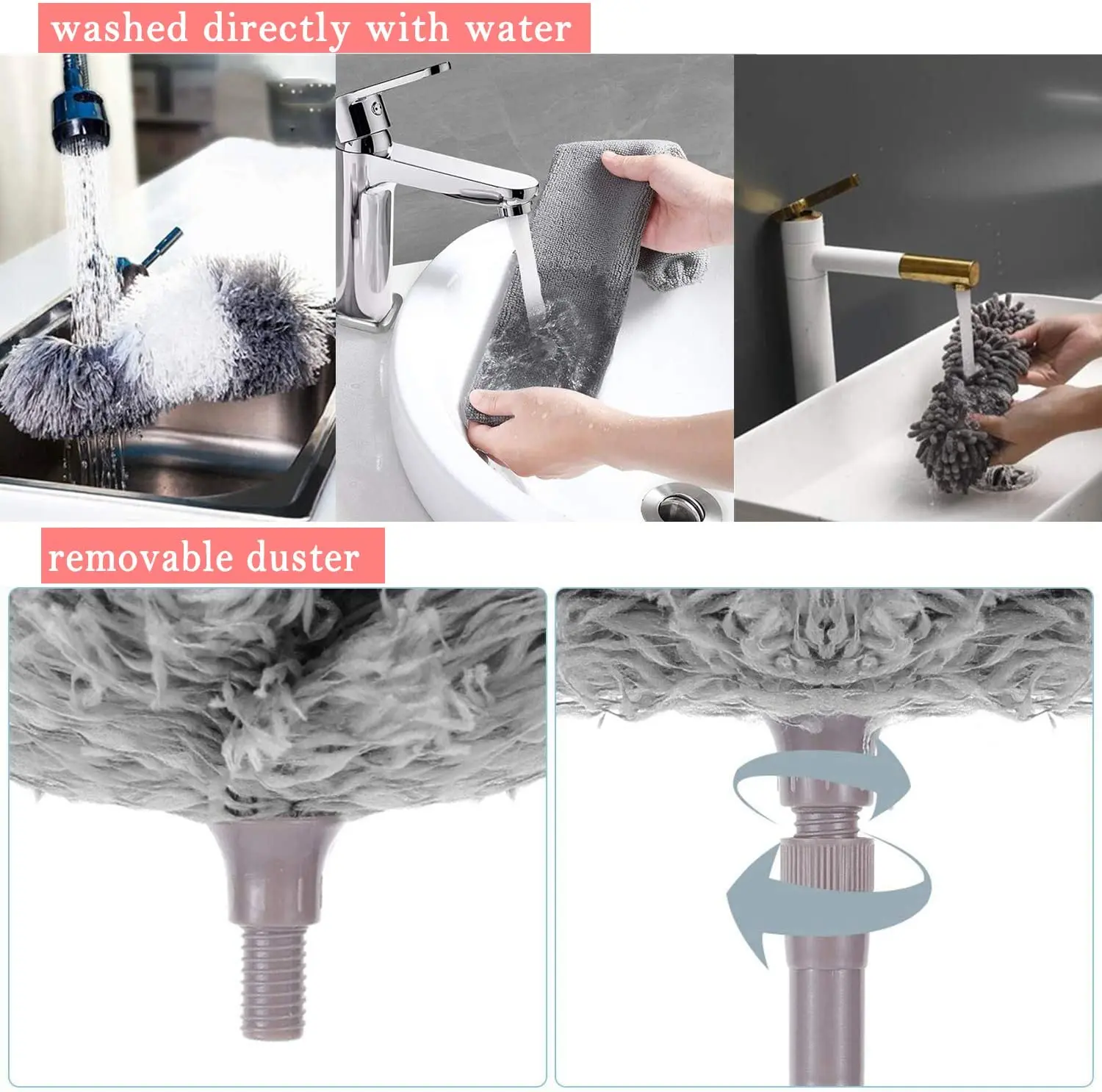 washed directly with water

removable duster