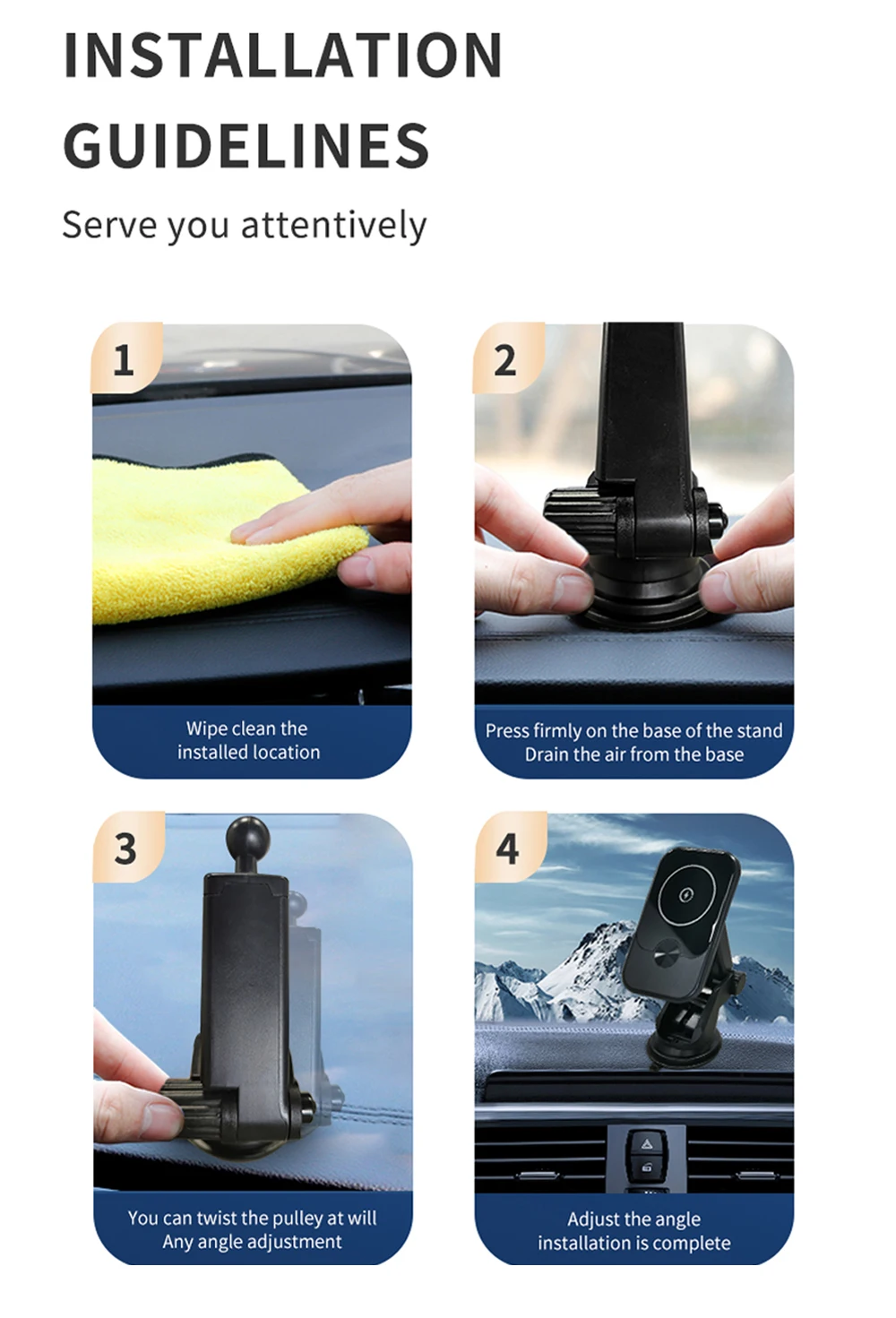 INSTALLATION GUIDELINES

Serve you attentively

1

Wipe clean the installed location

2

Press firmly on the base of the stand
Drain the air from the base

3

You can twist the pulley at will
Any angle adjustment

4

Adjust the angle
installation is complete