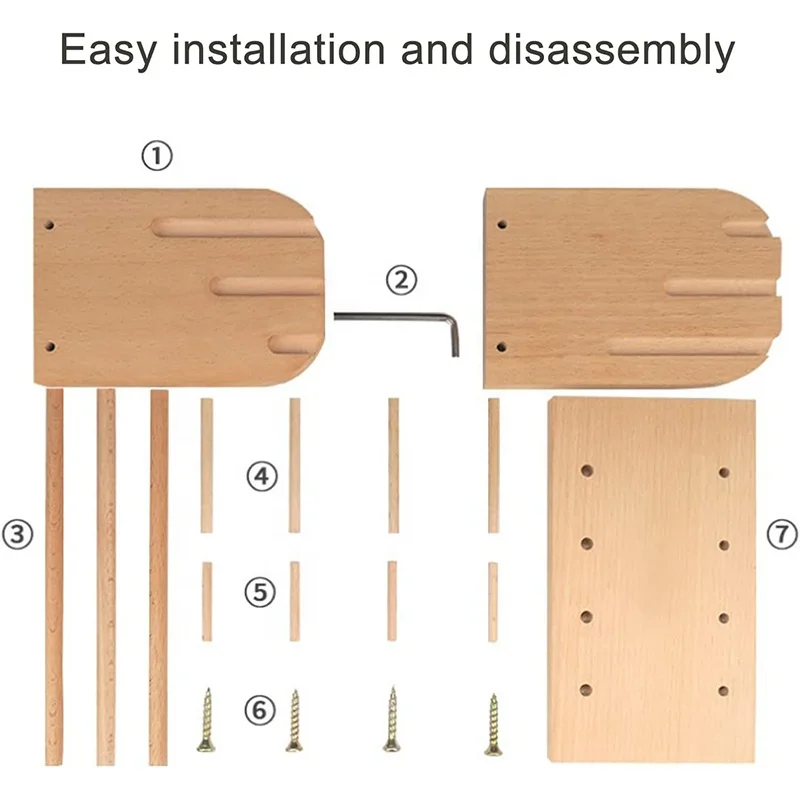 Easy installation and disassembly

①

②

③

④

⑤

⑥

⑦