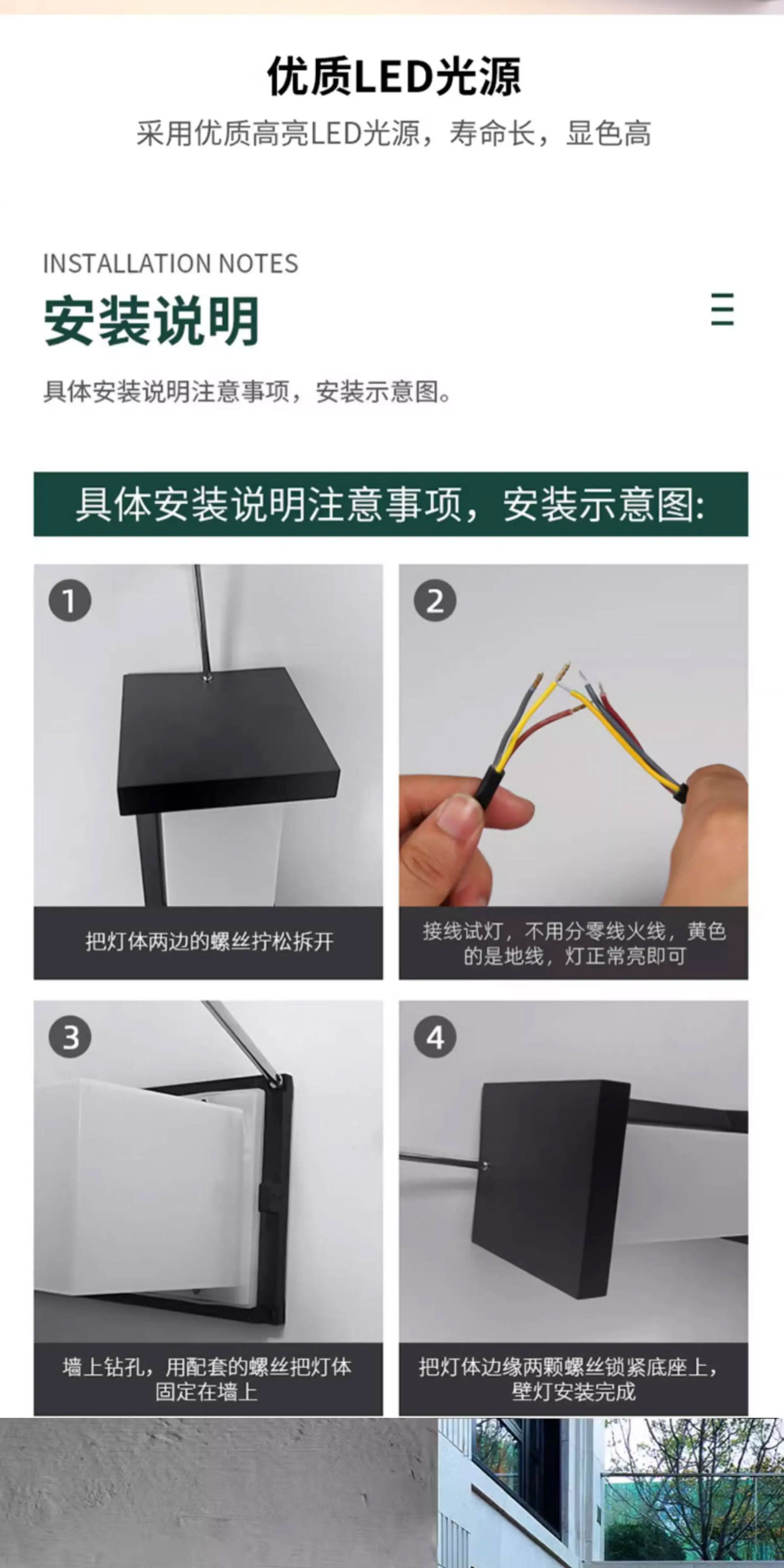 优质LED光源

采用优质高亮LED光源，寿命长，显色高

INSTALLATION NOTES

安装说明

具体安装说明注意事项，安装示意图。

具体安装说明注意事项，安装示意图：

1

把灯体两边的螺丝拧松拆开

2

接线试灯，不用分零线火线，黄色的是地线，灯正常亮即可

3

墙上钻孔，用配套的螺丝把灯体固定在墙上

4

把灯体边缘两颗螺丝锁紧底座上，壁灯安装完成