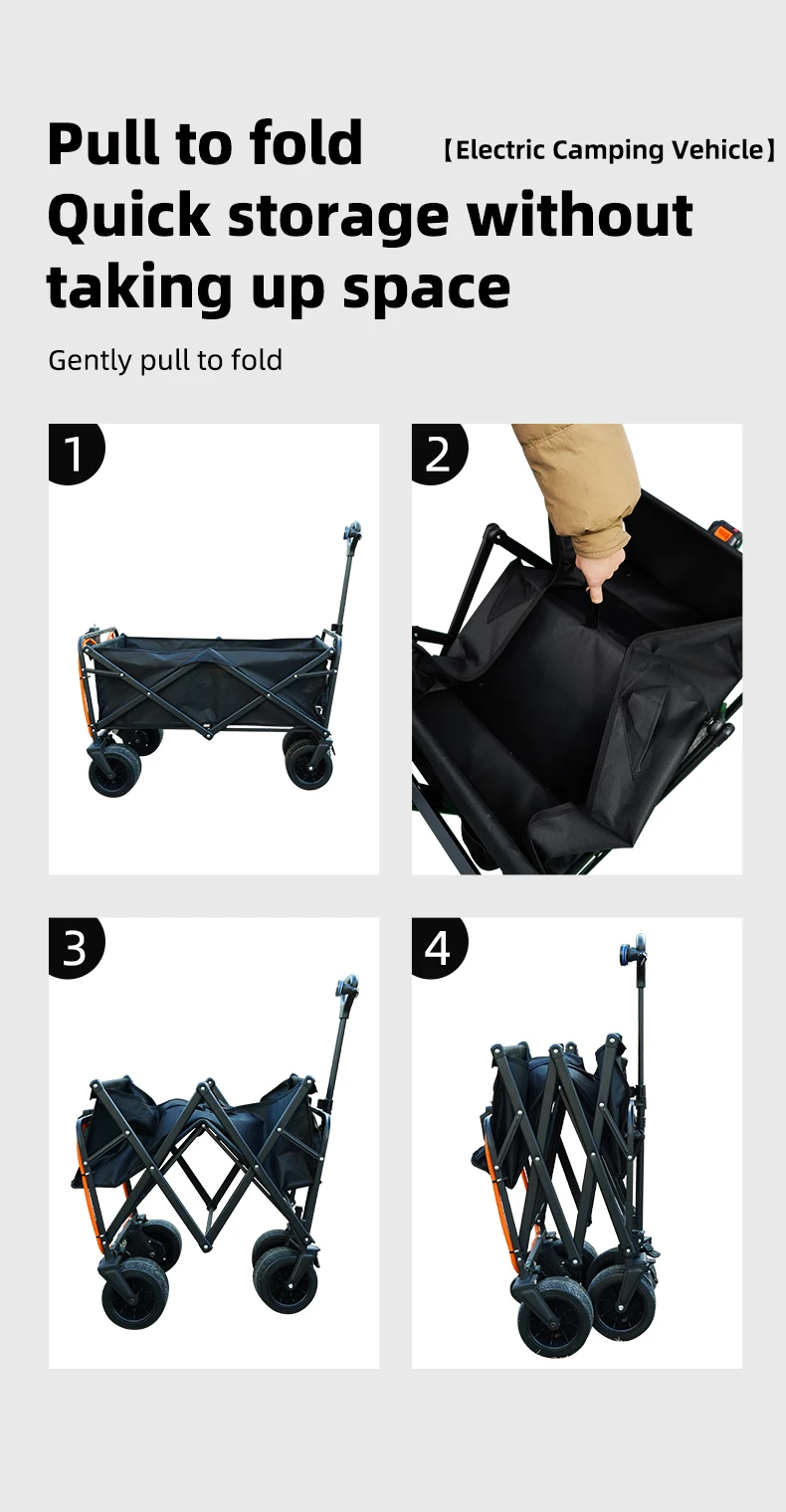 Pull to fold
【Electric Camping Vehicle】
Quick storage without taking up space

Gently pull to fold

1

2

3

4