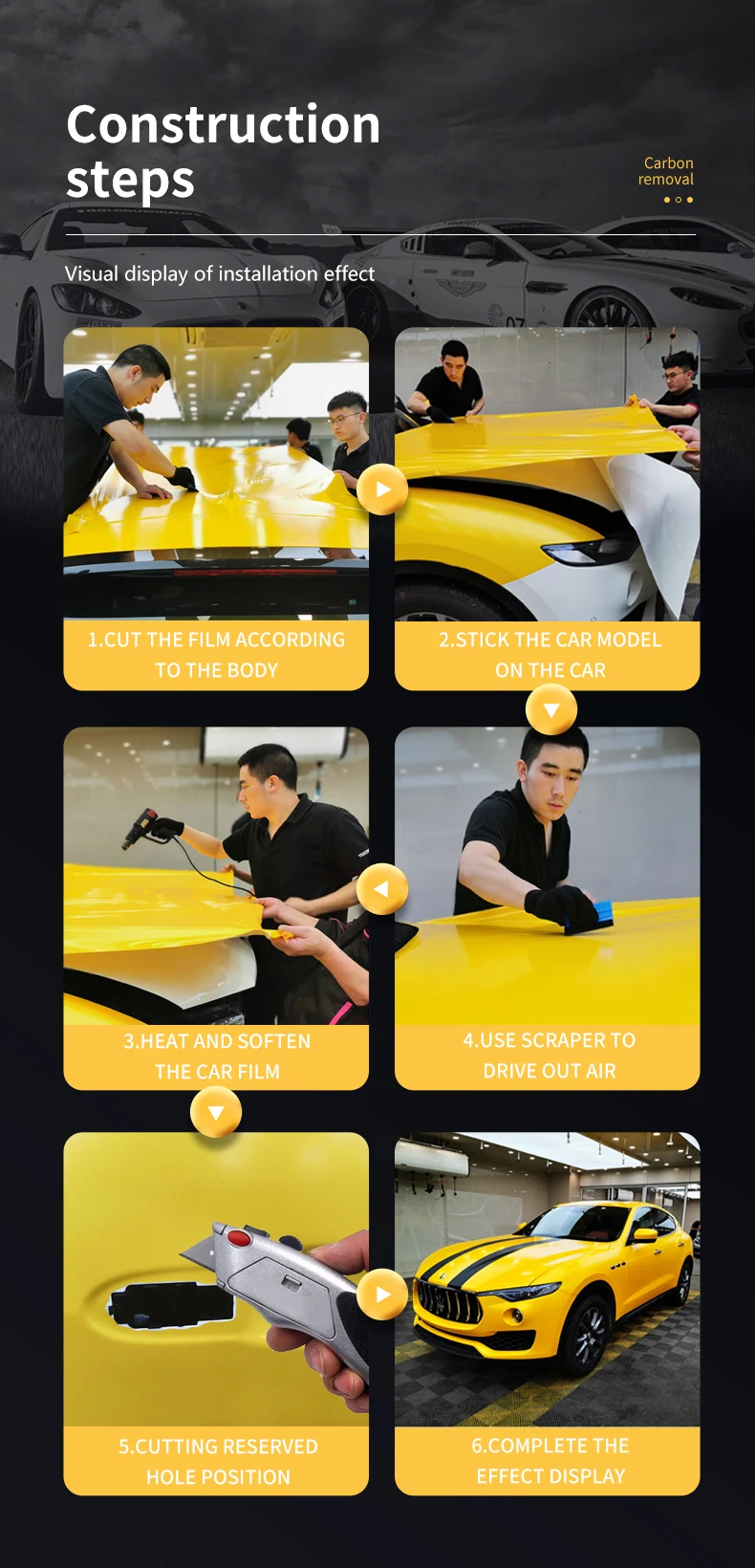 Construction steps

Carbon removal

Visual display of installation effect

1.CUT THE FILM ACCORDING TO THE BODY

2.STICK THE CAR MODEL ON THE CAR

3.HEAT AND SOFTEN THE CAR FILM

4.USE SCRAPER TO DRIVE OUT AIR

5.CUTTING RESERVED HOLE POSITION

6.COMPLETE THE EFFECT DISPLAY