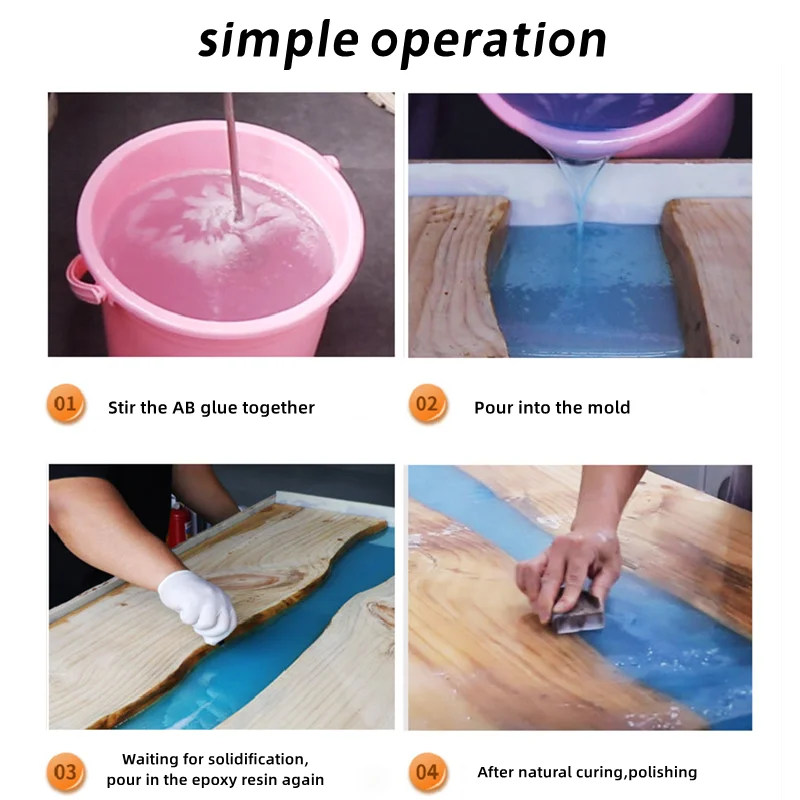 simple operation

01 Stir the AB glue together

02 Pour into the mold

03 Waiting for solidification, pour in the epoxy resin again

04 After natural curing,polishing