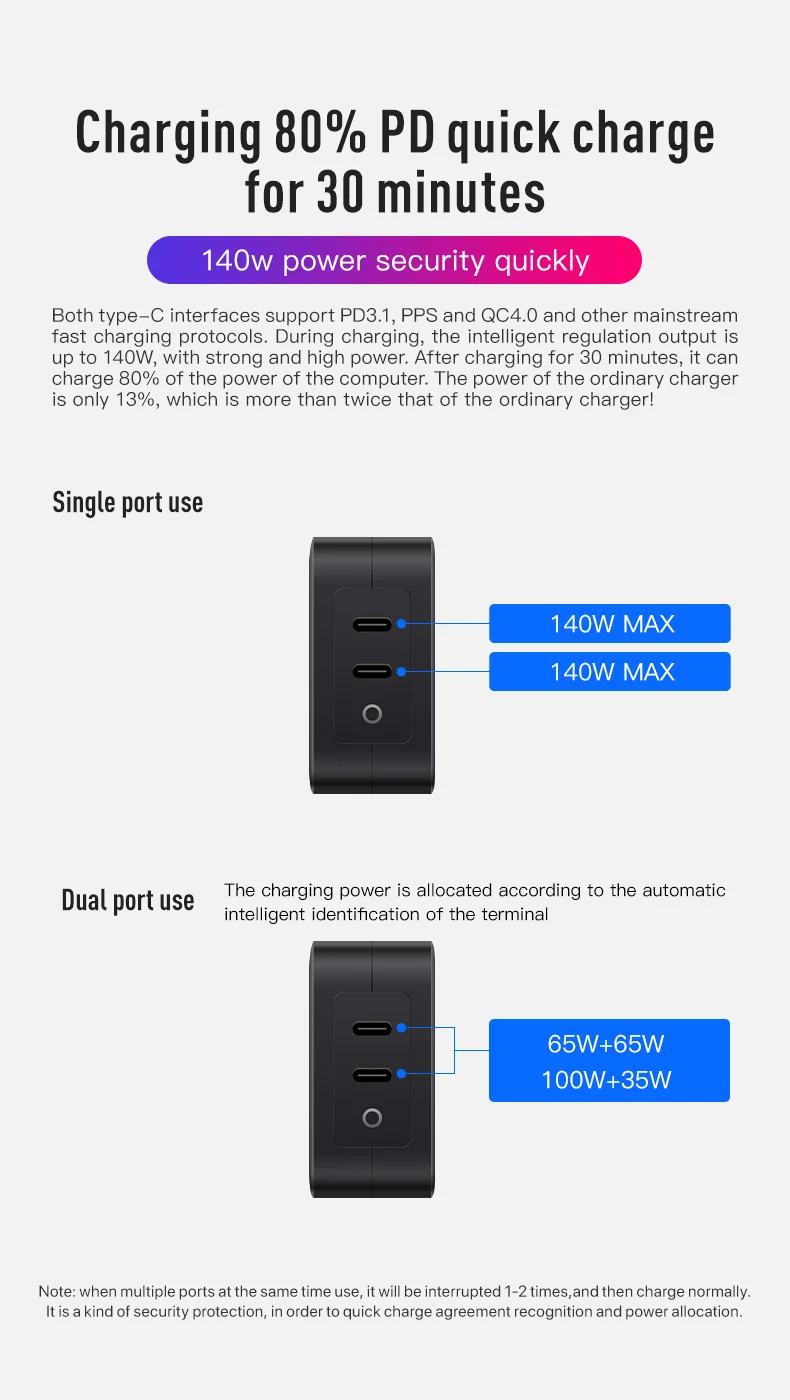 Charging 80% PD quick charge for 30 minutes

140w power security quickly

Both type–C interfaces support PD3.1, PPS and QC4.0 and other mainstream fast charging protocols. During charging, the intelligent regulation output is up to 140W, with strong and high power. After charging for 30 minutes, it can charge 80% of the power of the computer. The power of the ordinary charger is only 13%, which is more than twice that of the ordinary charger!

Single port use

140W MAX

140W MAX

Dual port use

The charging power is allocated according to the automatic intelligent identification of the terminal

65W+65W
100W+35W

Note: when multiple ports at the same time use, it will be interrupted 1-2 times,and then charge normally. It is a kind of security protection, in order to quick charge agreement recognition and power allocation.