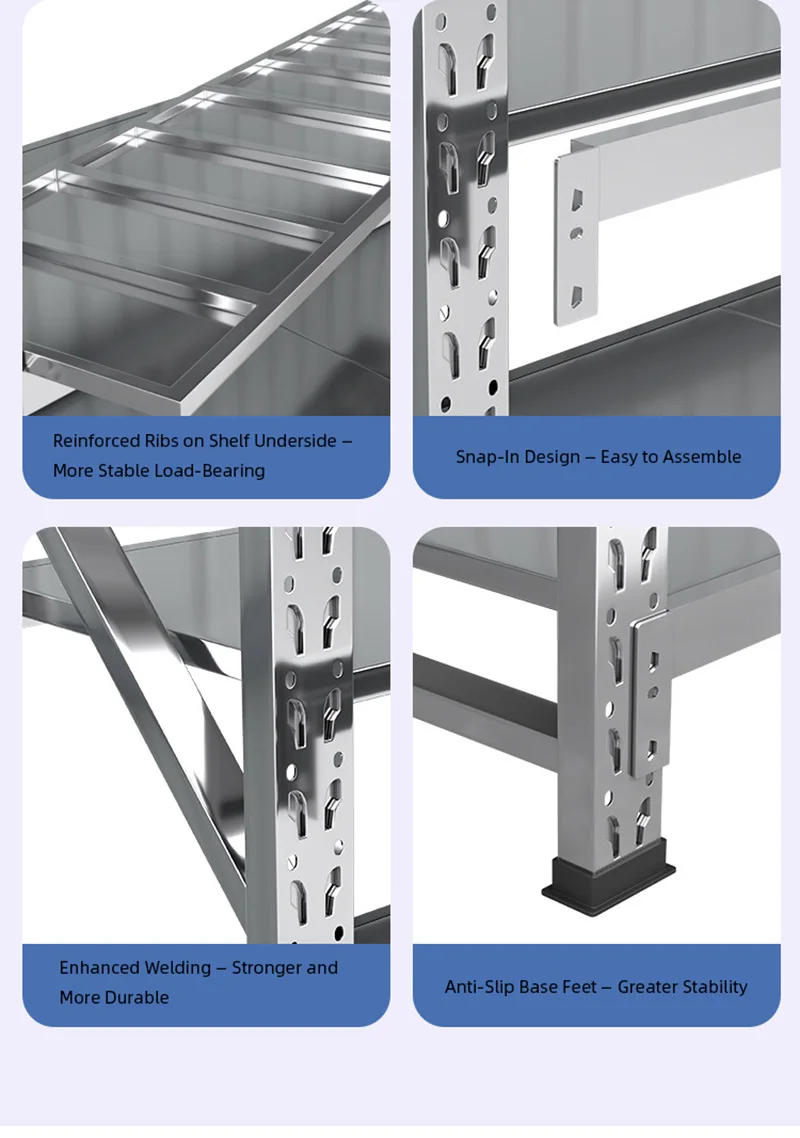 Reinforced Ribs on Shelf Underside – More Stable Load-Bearing

Snap-In Design – Easy to Assemble

Enhanced Welding – Stronger and More Durable

Anti-Slip Base Feet – Greater Stability