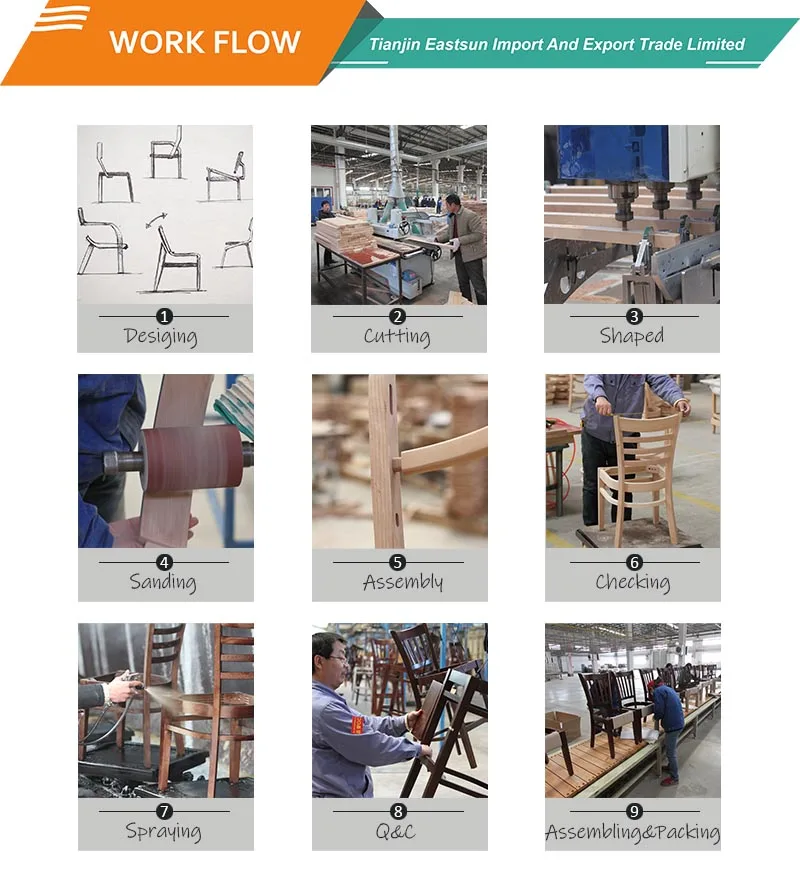 WORK FLOW

Tianjin Eastsun Import And Export Trade Limited

1
Desiging

2
Cutting

3
Shaped

4
Sanding

5
Assembly

6
Checking

7
Spraying

8
Q&C

9
Assembling&Packing