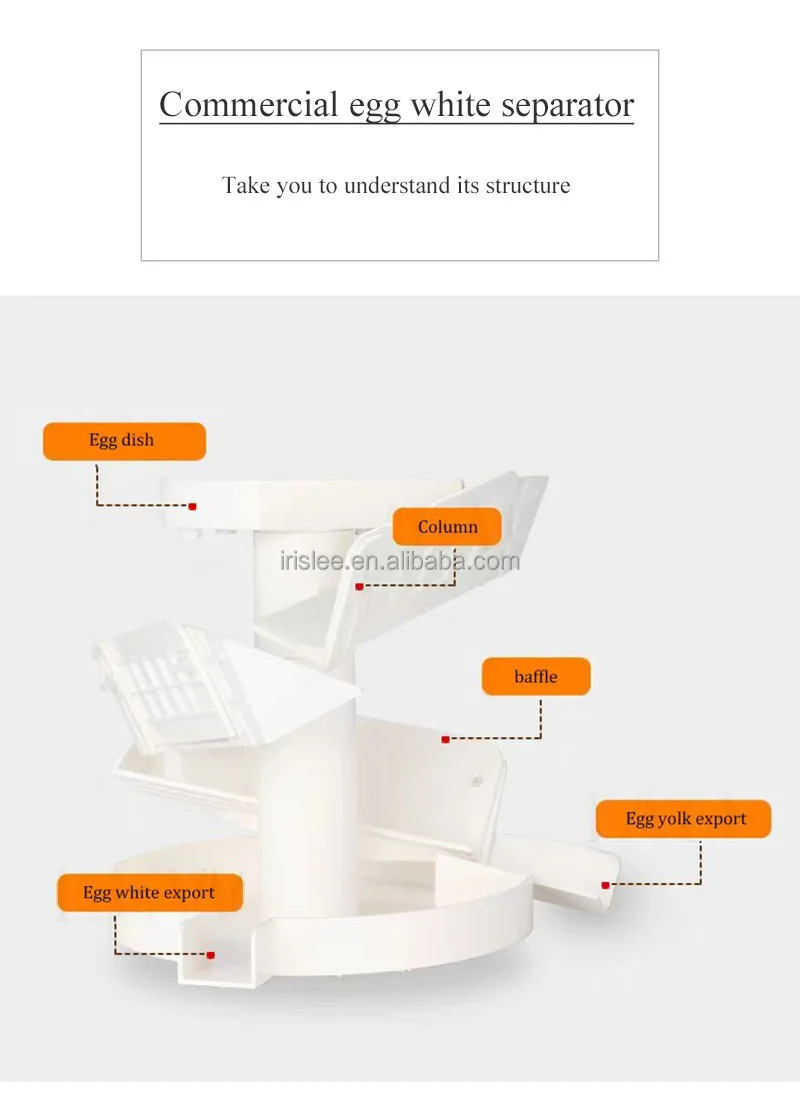 Commercial egg white separator

Take you to understand its structure

Egg dish

Column

irislee.en.alibaba.com

baffle

Egg yolk export

Egg white export