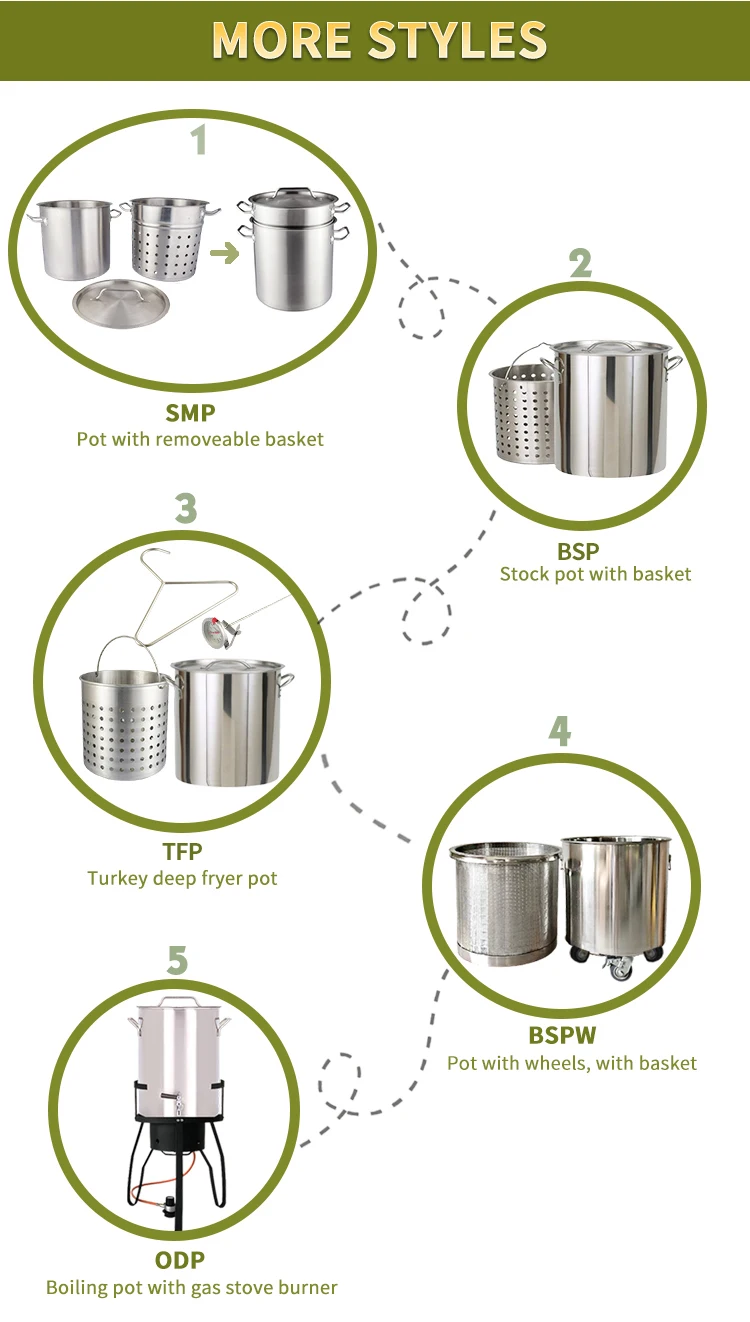 MORE STYLES

1

SMP
Pot with removeable basket

2

BSP
Stock pot with basket

3

TFP
Turkey deep fryer pot

4

BSPW
Pot with wheels, with basket

5

ODP
Boiling pot with gas stove burner