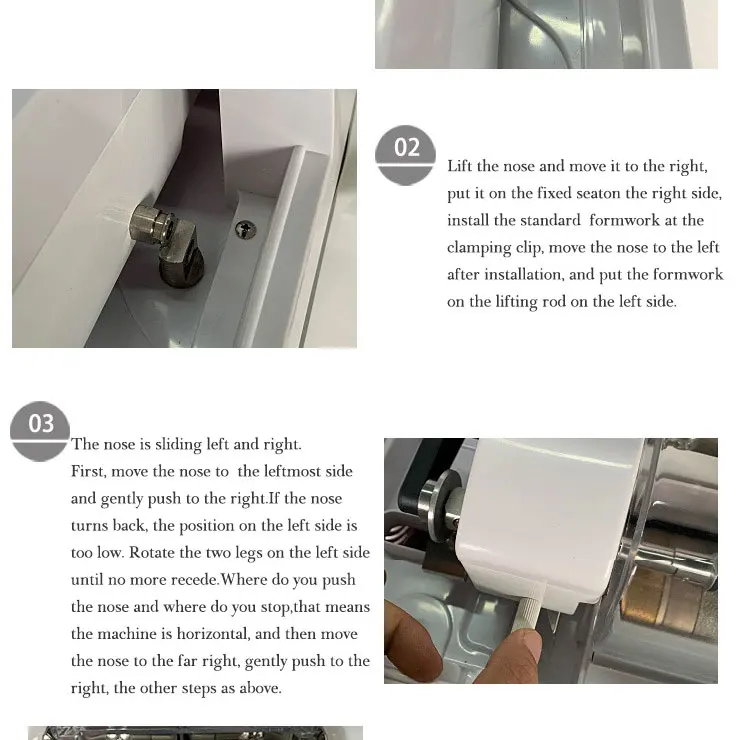 02

Lift the nose and move it to the right, put it on the fixed seaton the right side, install the standard formwork at the clamping clip, move the nose to the left after installation, and put the formwork on the lifting rod on the left side.

03

The nose is sliding left and right.
First, move the nose to the leftmost side and gently push to the right.If the nose turns back, the position on the left side is too low. Rotate the two legs on the left side until no more recede.Where do you push the nose and where do you stop,that means the machine is horizontal, and then move the nose to the far right, gently push to the right, the other steps as above.