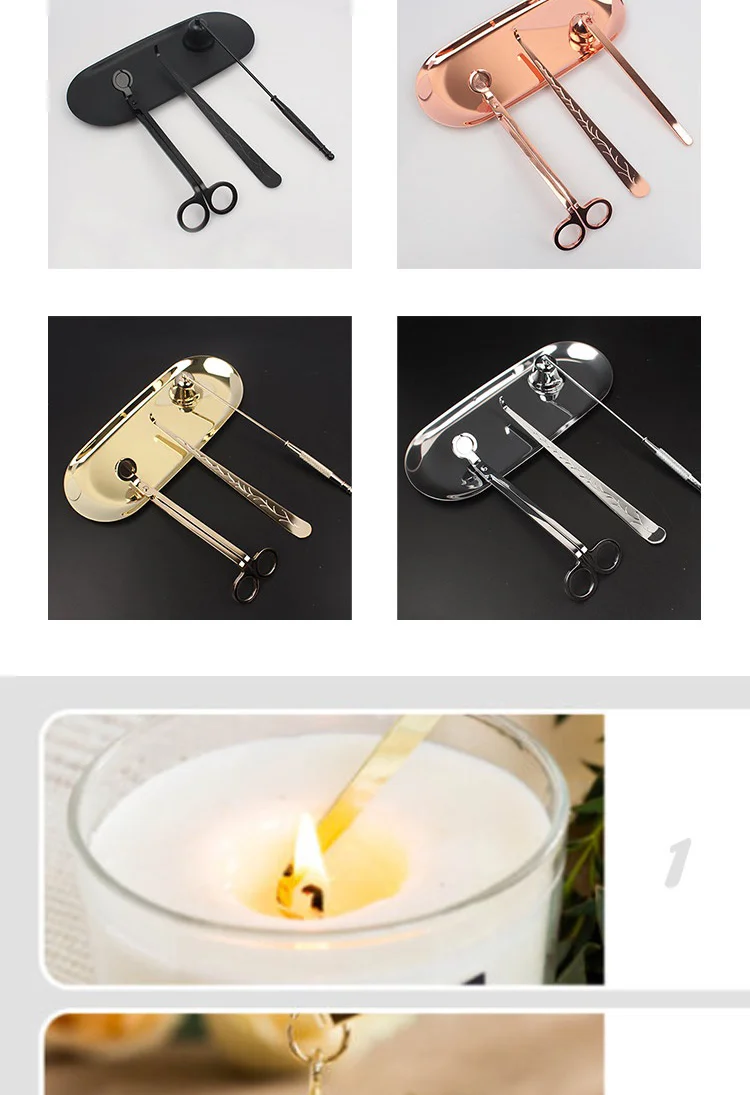 1