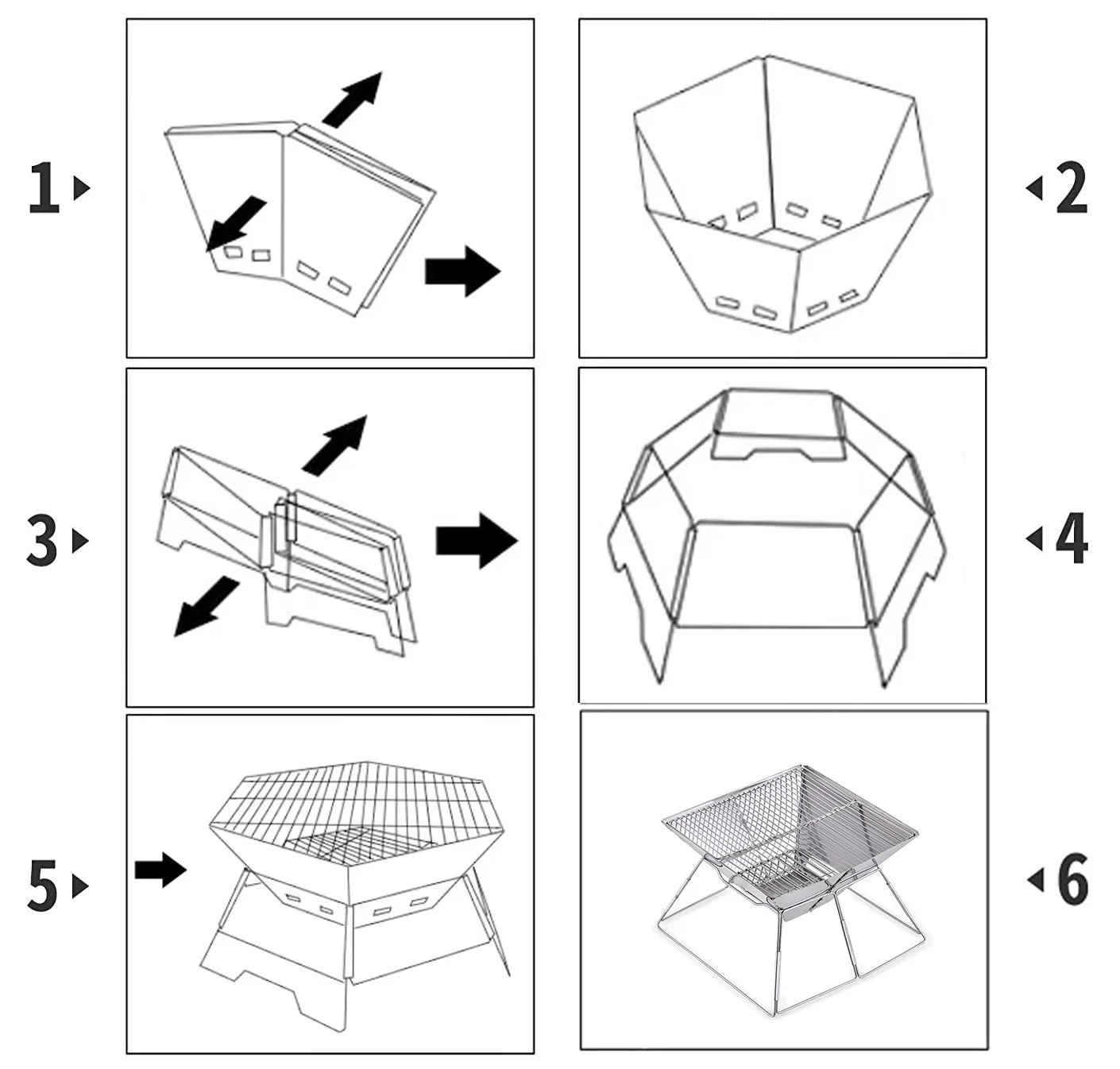 1

2

3

4

5

6