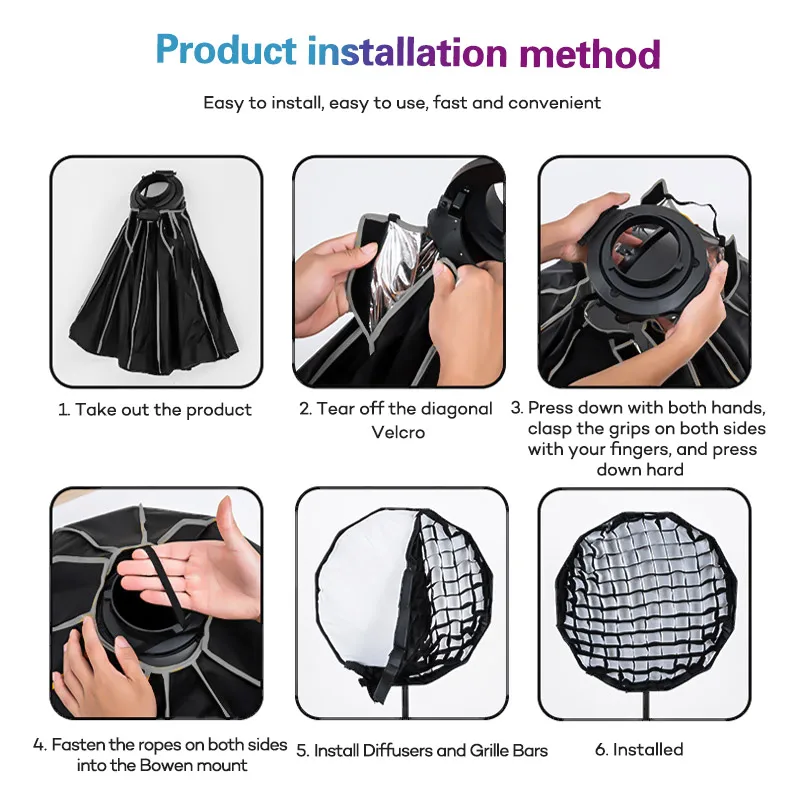 Product installation method

Easy to install, easy to use, fast and convenient

1. Take out the product

2. Tear off the diagonal Velcro

3. Press down with both hands, clasp the grips on both sides with your fingers, and press down hard

4. Fasten the ropes on both sides into the Bowen mount

5. Install Diffusers and Grille Bars

6. Installed