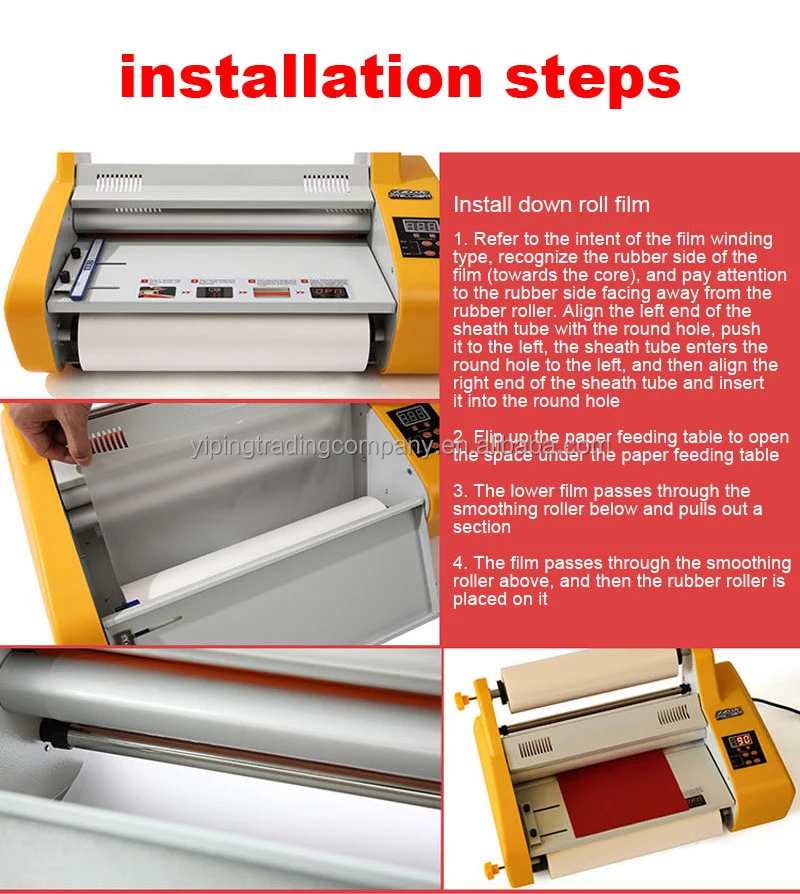 installation steps

Install down roll film

1. Refer to the intent of the film winding type, recognize the rubber side of the film (towards the core), and pay attention to the rubber side facing away from the rubber roller. Align the left end of the sheath tube with the round hole, push it to the left, the sheath tube enters the round hole to the left, and then align the right end of the sheath tube and insert it into the round hole

2. Flip up the paper feeding table to open the space under the paper feeding table

3. The lower film passes through the smoothing roller below and pulls out a section

4. The film passes through the smoothing roller above, and then the rubber roller is placed on it

yipingtradingcompany.en.alibaba.com

90