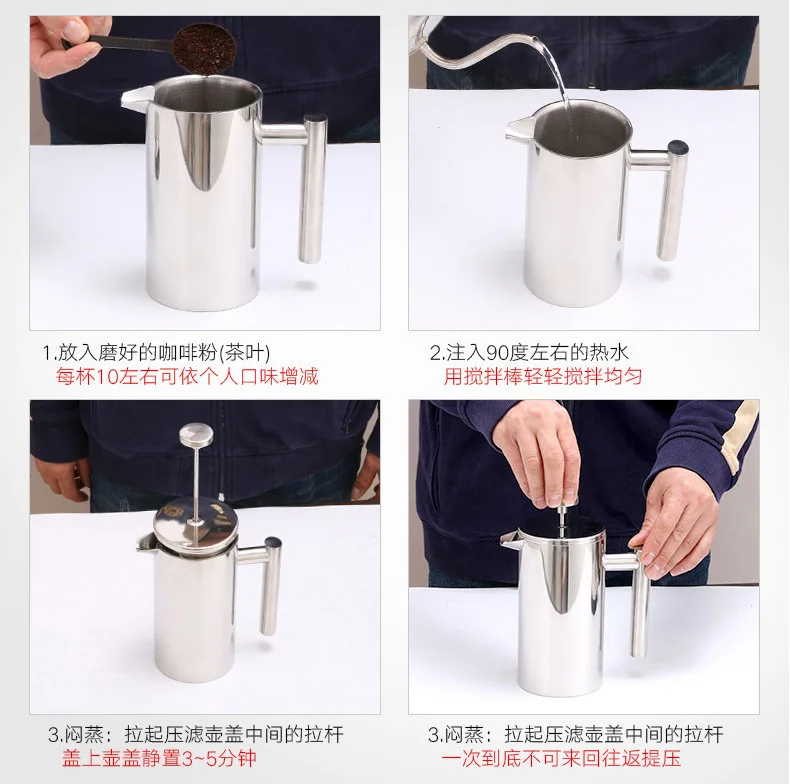 1.放入磨好的咖啡粉(茶叶)
每杯10左右可依个人口味增减

2.注入90度左右的热水
用搅拌棒轻轻搅拌均匀

3.闷蒸：拉起压滤壶盖中间的拉杆
盖上壶盖静置3~5分钟

3.闷蒸：拉起压滤壶盖中间的拉杆
一次到底不可来回往返提压