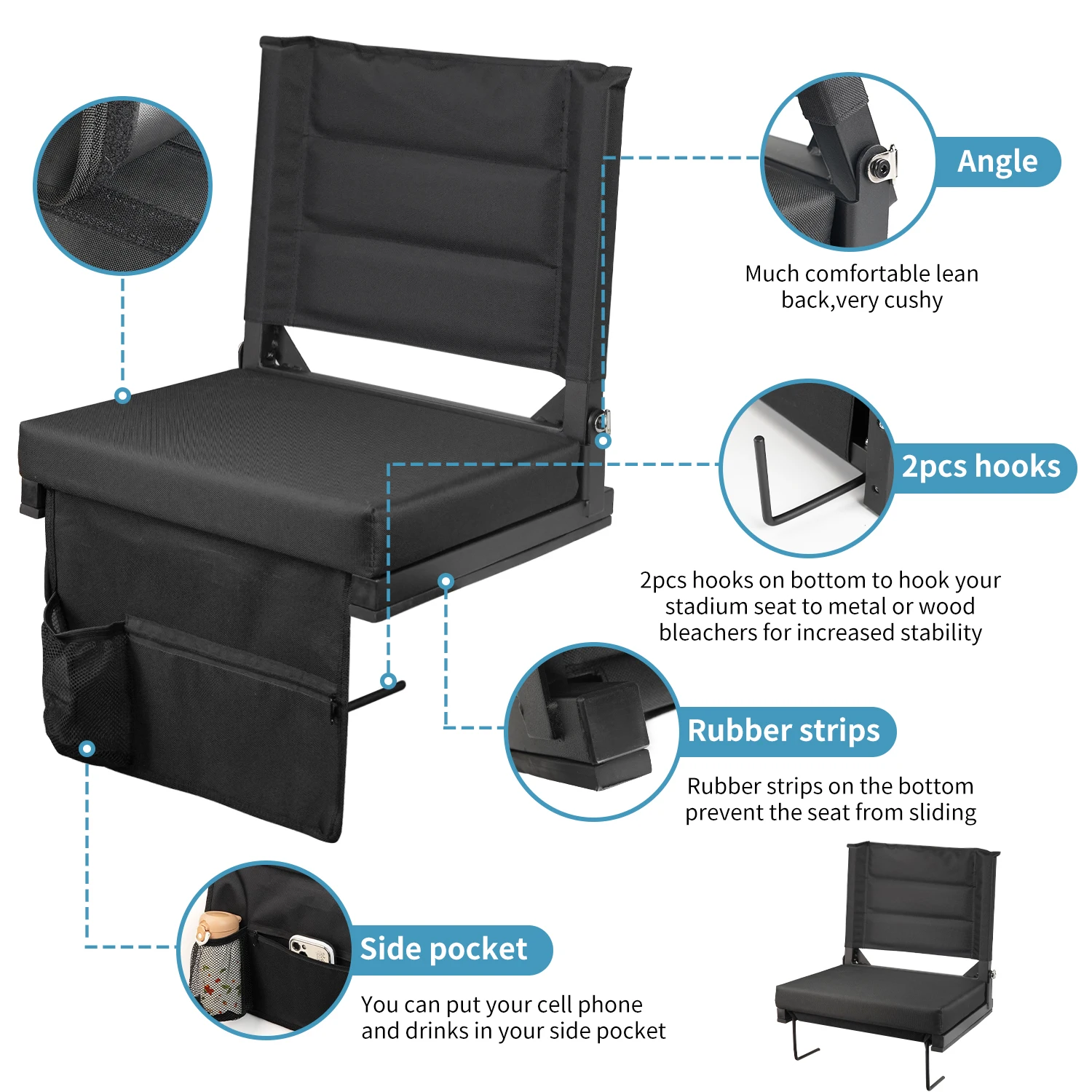 Angle

Much comfortable lean back,very cushy

2pcs hooks

2pcs hooks on bottom to hook your stadium seat to metal or wood bleachers for increased stability

Rubber strips

Rubber strips on the bottom prevent the seat from sliding

Side pocket

You can put your cell phone and drinks in your side pocket