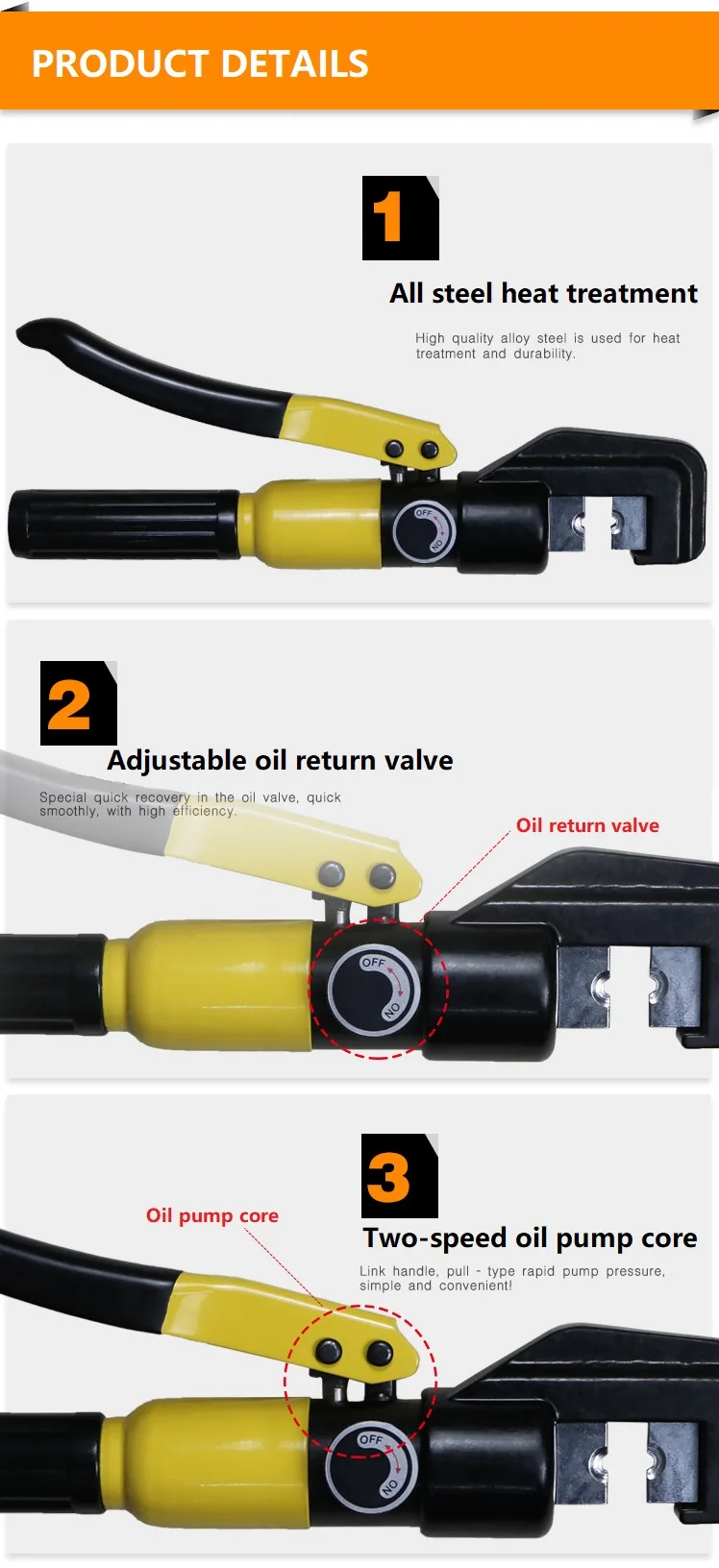 PRODUCT DETAILS

1

All steel heat treatment

High quality alloy steel is used for heat treatment and durability.

OFF

NO

2

Adjustable oil return valve

Special quick recovery in the oil valve, quick smoothly, with high efficiency.

Oil return valve

OFF

NO

3

Oil pump core

Two-speed oil pump core

Link handle, pull - type rapid pump pressure, simple and convenient!

OFF

NO