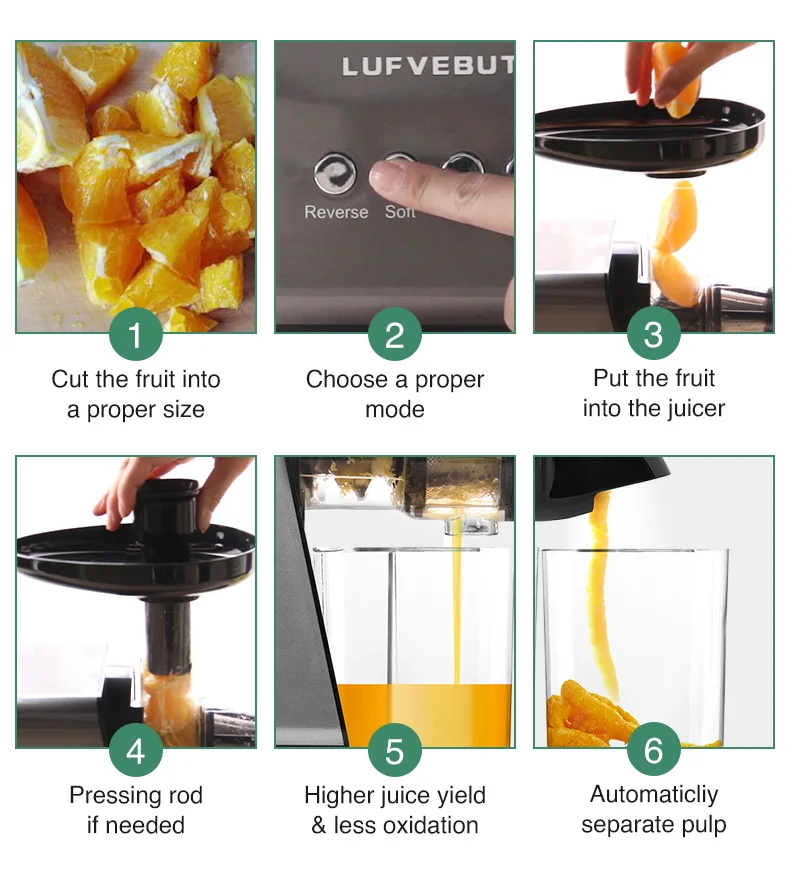 LUFVEBUT
Reverse Soft

1
Cut the fruit into a proper size

2
Choose a proper mode

3
Put the fruit into the juicer

4
Pressing rod if needed

5
Higher juice yield & less oxidation

6
Automaticliy separate pulp