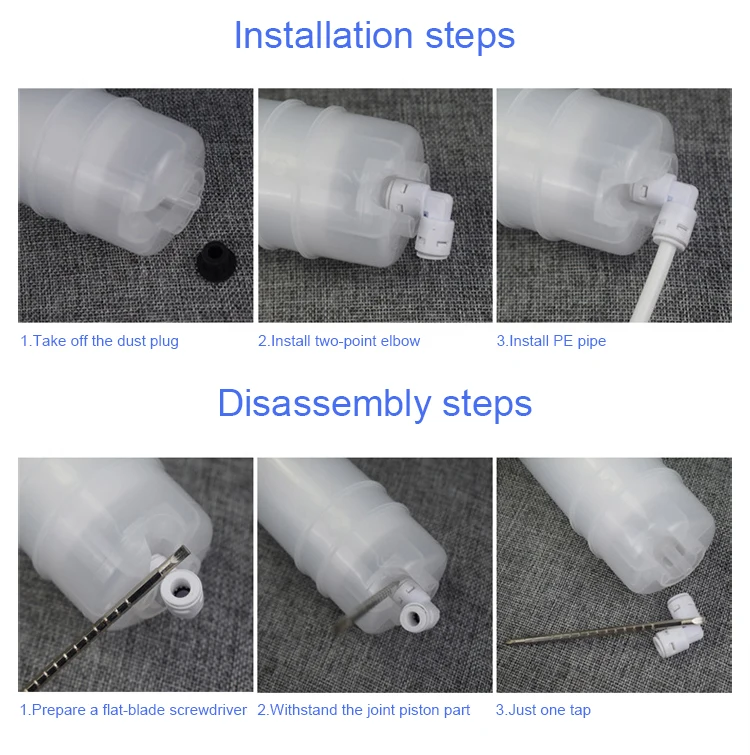 Installation steps

1.Take off the dust plug

2.Install two-point elbow

3.Install PE pipe

Disassembly steps

1.Prepare a flat-blade screwdriver

2.Withstand the joint piston part

3.Just one tap