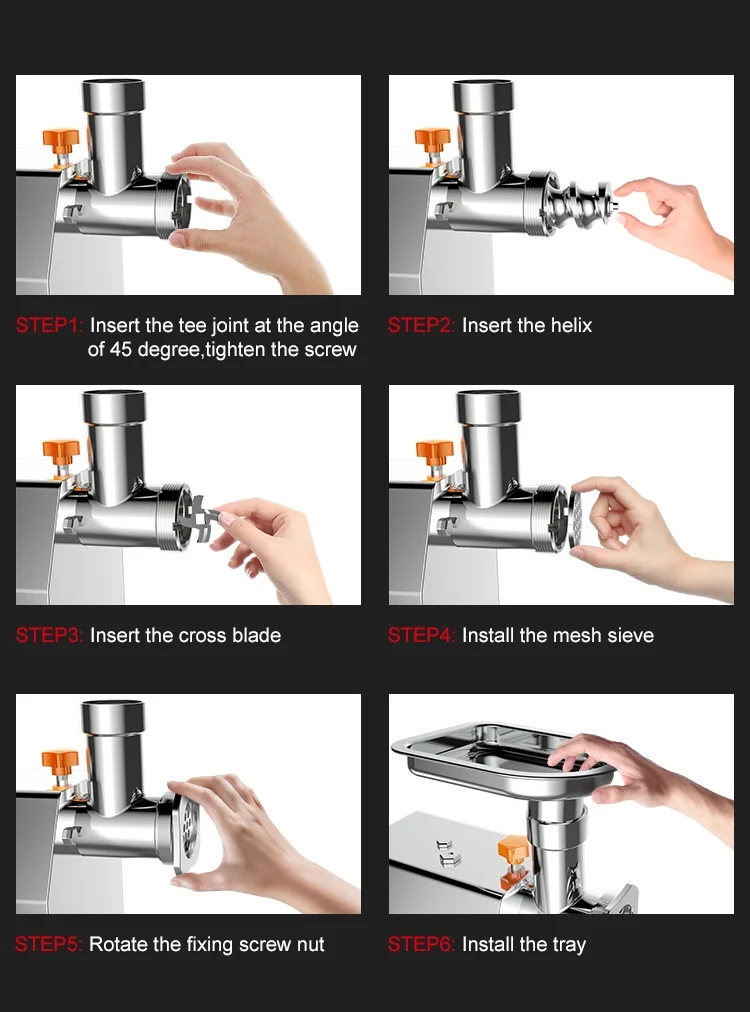 STEP1: Insert the tee joint at the angle of 45 degree,tighten the screw

STEP2: Insert the helix

STEP3: Insert the cross blade

STEP4: Install the mesh sieve

STEP5: Rotate the fixing screw nut

STEP6: Install the tray