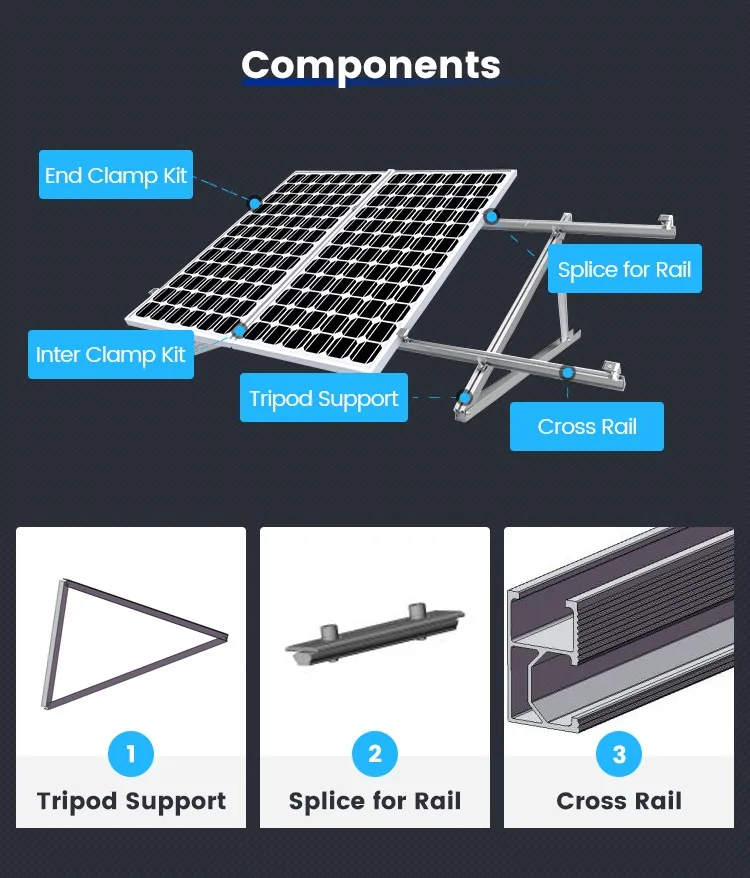 Components

End Clamp Kit

Splice for Rail

Inter Clamp Kit

Tripod Support

Cross Rail

1
Tripod Support

2
Splice for Rail

3
Cross Rail