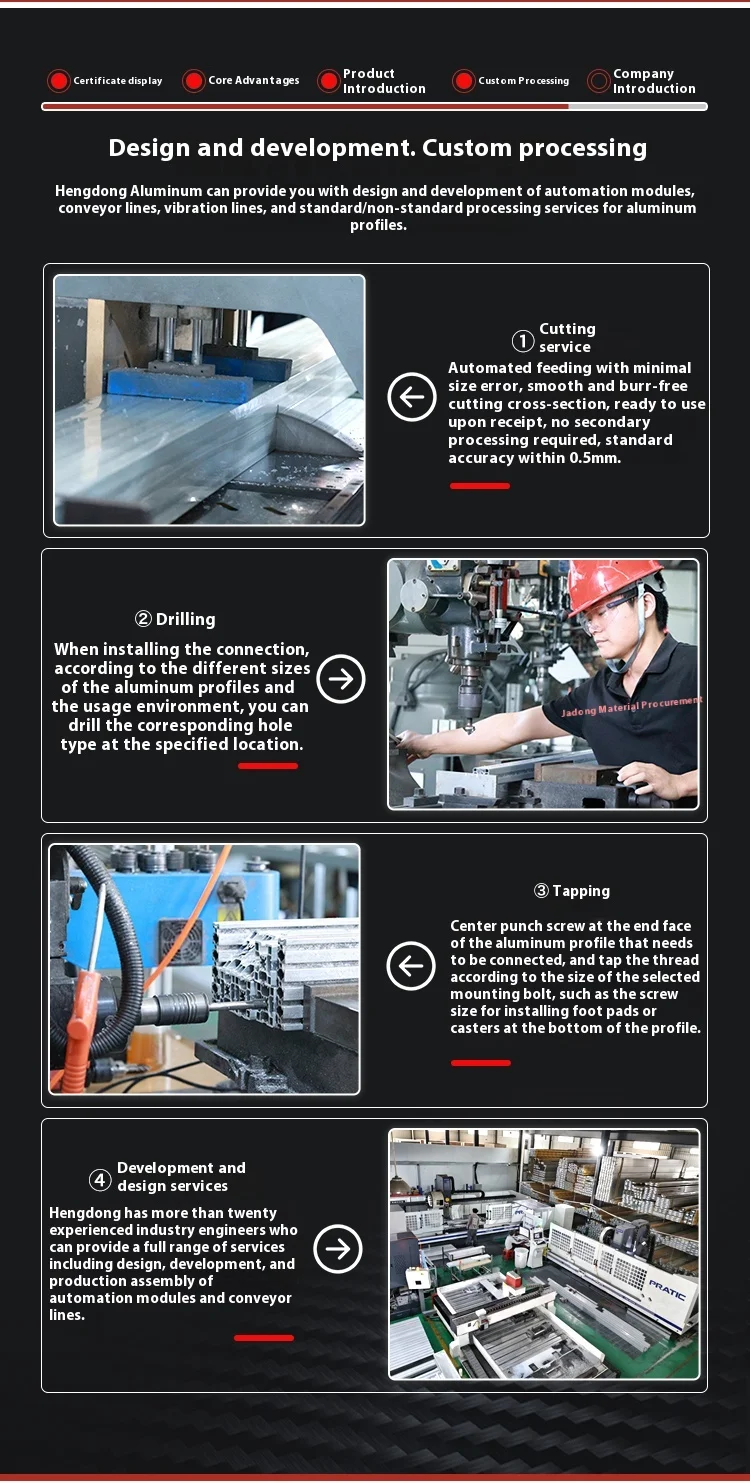 Certificate display Core Advantages Product Introduction Custom Processing Company Introduction

Design and development. Custom processing

Hengdong Aluminum can provide you with design and development of automation modules, conveyor lines, vibration lines, and standard/non-standard processing services for aluminum profiles.

① Cutting service
Automated feeding with minimal size error, smooth and burr-free cutting cross-section, ready to use upon receipt, no secondary processing required, standard accuracy within 0.5mm.

② Drilling
When installing the connection, according to the different sizes of the aluminum profiles and the usage environment, you can drill the corresponding hole type at the specified location.

Jadong Material Procurement

③ Tapping
Center punch screw at the end face of the aluminum profile that needs to be connected, and tap the thread according to the size of the selected mounting bolt, such as the screw size for installing foot pads or casters at the bottom of the profile.

④ Development and design services
Hengdong has more than twenty experienced industry engineers who can provide a full range of services including design, development, and production assembly of automation modules and conveyor lines.

PRATIC