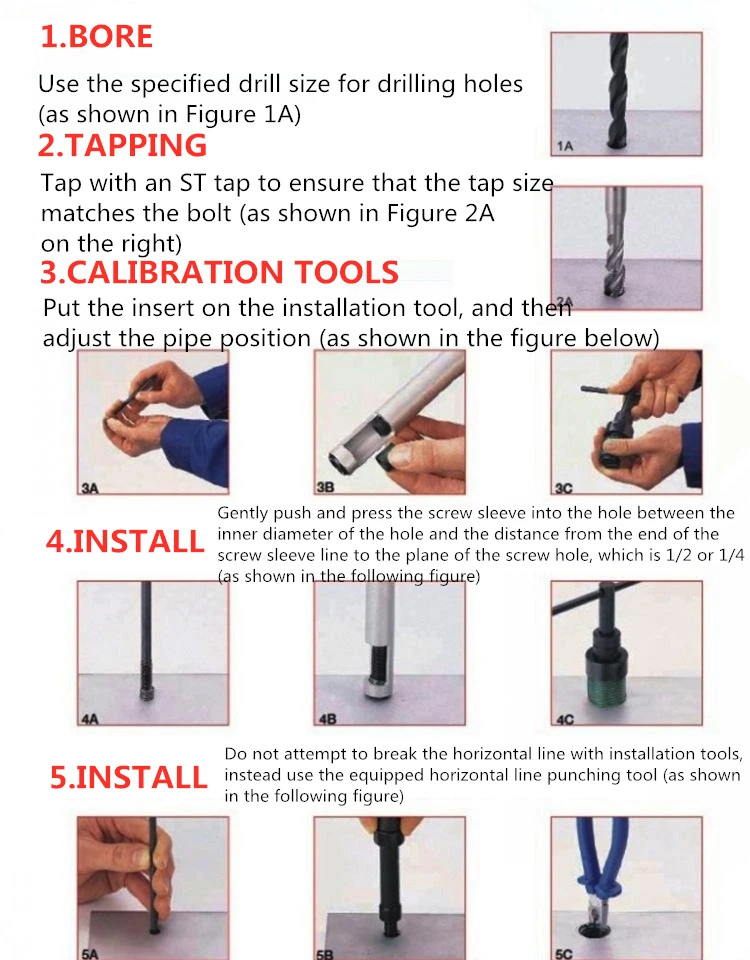 1.BORE

Use the specified drill size for drilling holes (as shown in Figure 1A)

1A

2.TAPPING

Tap with an ST tap to ensure that the tap size matches the bolt (as shown in Figure 2A on the right)

2A

3.CALIBRATION TOOLS

Put the insert on the installation tool, and then adjust the pipe position (as shown in the figure below)

3A

3B

3C

4.INSTALL

Gently push and press the screw sleeve into the hole between the inner diameter of the hole and the distance from the end of the screw sleeve line to the plane of the screw hole, which is 1/2 or 1/4 (as shown in the following figure)

4A

4B

4C

5.INSTALL

Do not attempt to break the horizontal line with installation tools, instead use the equipped horizontal line punching tool (as shown in the following figure)

5A

5B

5C