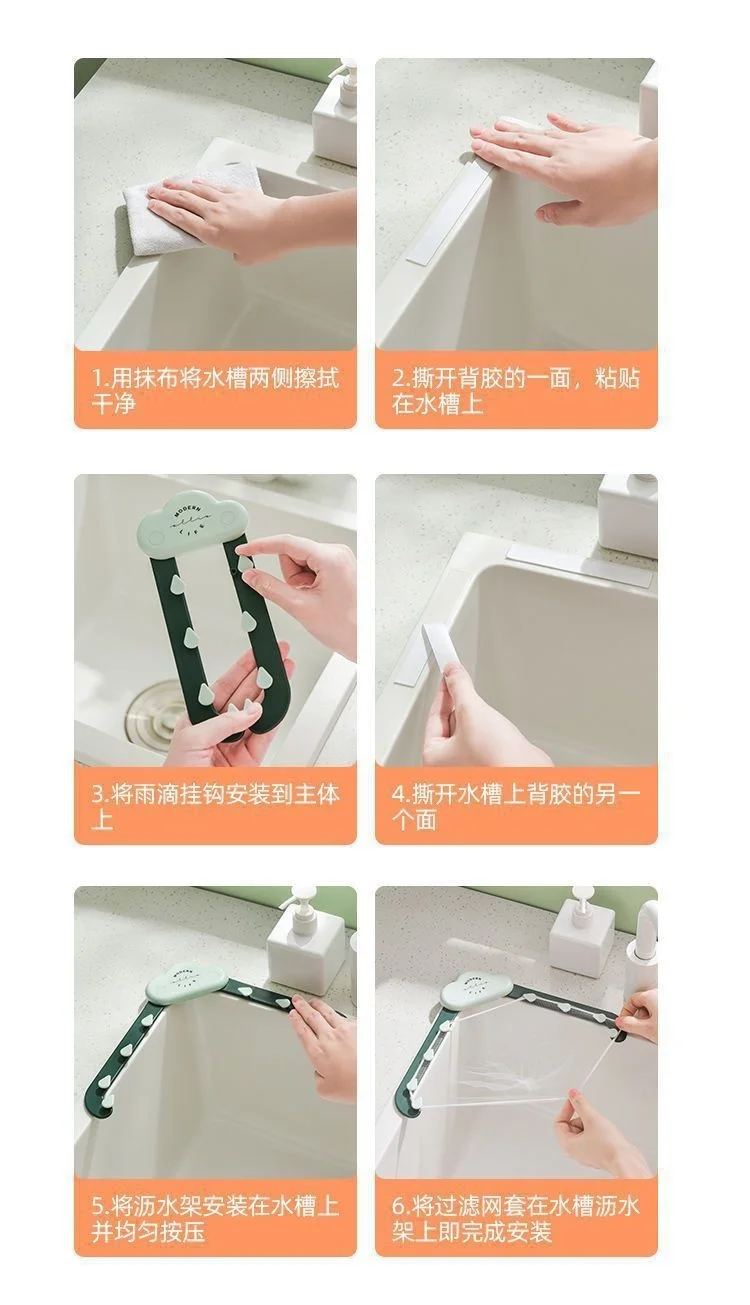 1.用抹布将水槽两侧擦拭干净

2.撕开背胶的一面，粘贴在水槽上

MODERN LIFE

3.将雨滴挂钩安装到主体上

4.撕开水槽上背胶的另一个面

MODERN LIFE

5.将沥水架安装在水槽上并均匀按压

6.将过滤网套在水槽沥水架上即完成安装