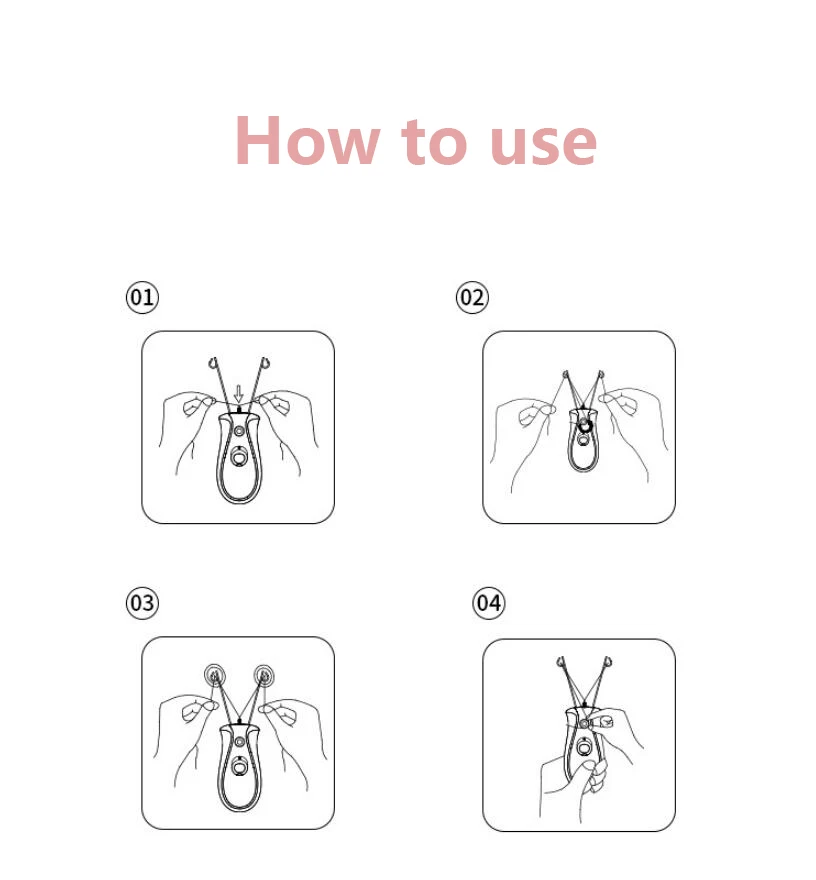 How to use

01

02

03

04