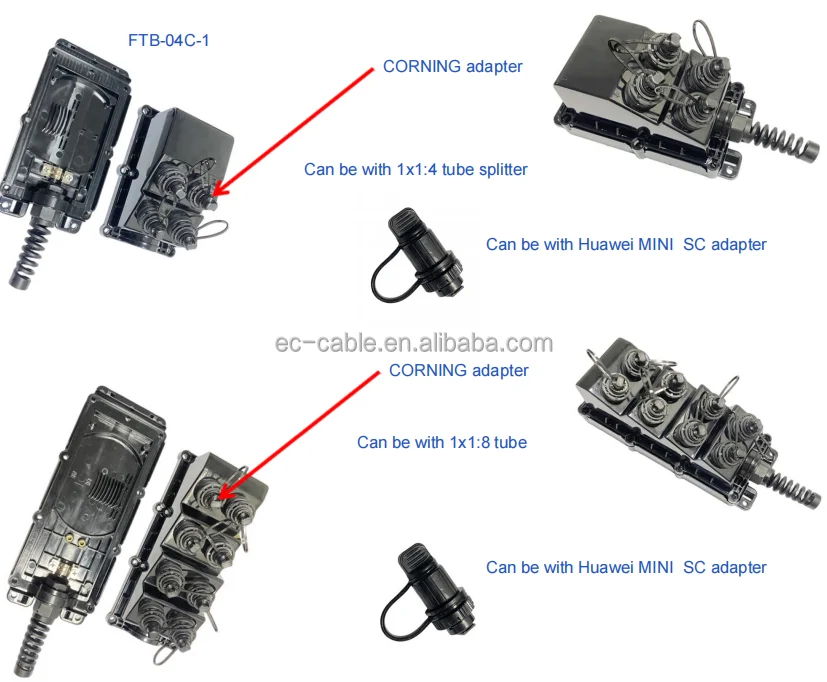 FTB-04C-1

CORNING adapter

Can be with 1x1:4 tube splitter

Can be with Huawei MINI SC adapter

ec-cable.en.alibaba.com

CORNING adapter

Can be with 1x1:8 tube

Can be with Huawei MINI SC adapter