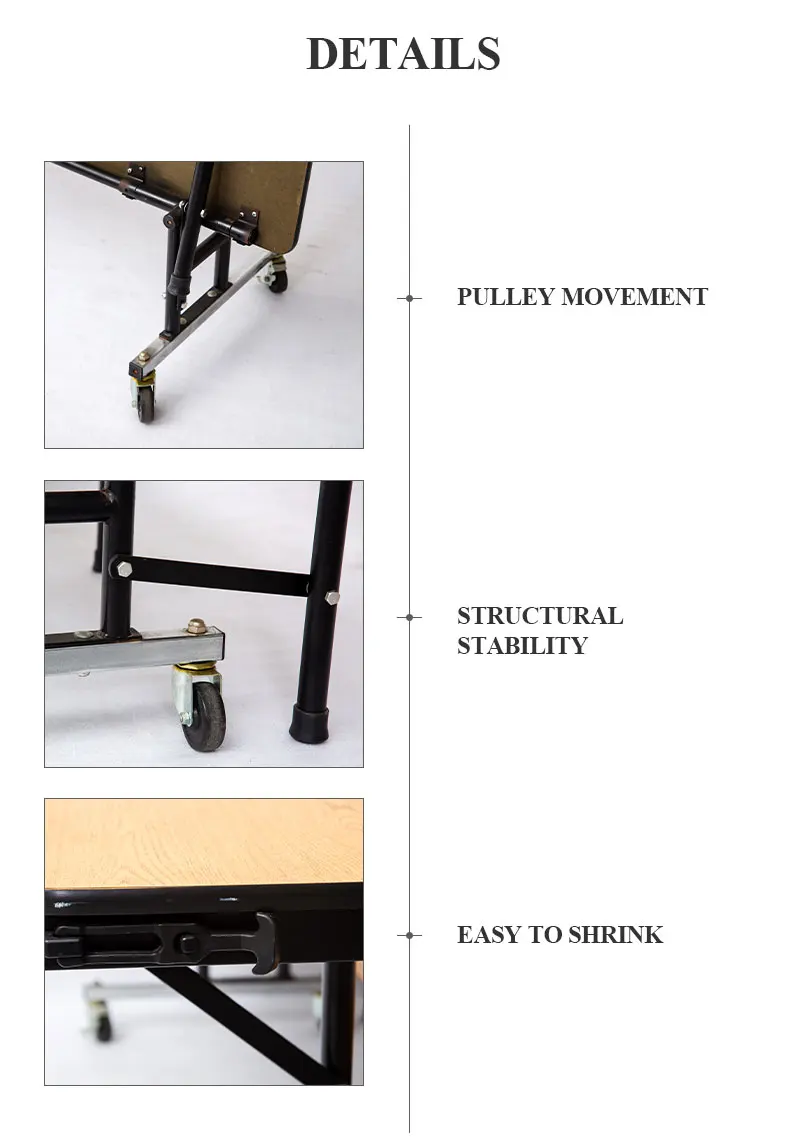 DETAILS

PULLEY MOVEMENT

STRUCTURAL STABILITY

EASY TO SHRINK