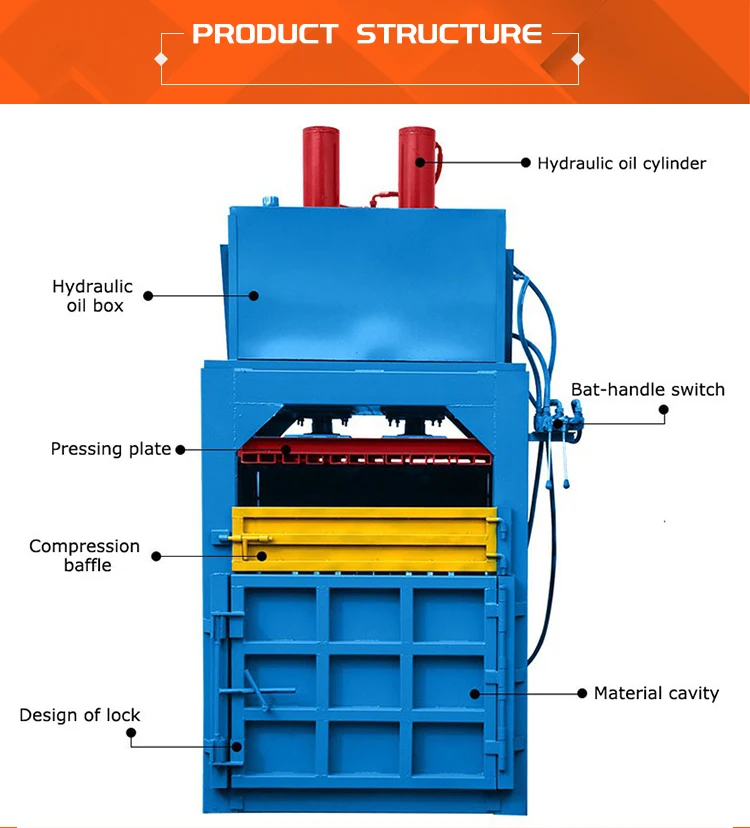 PRODUCT STRUCTURE

Hydraulic oil cylinder

Hydraulic oil box

Bat-handle switch

Pressing plate

Compression baffle

Material cavity

Design of lock