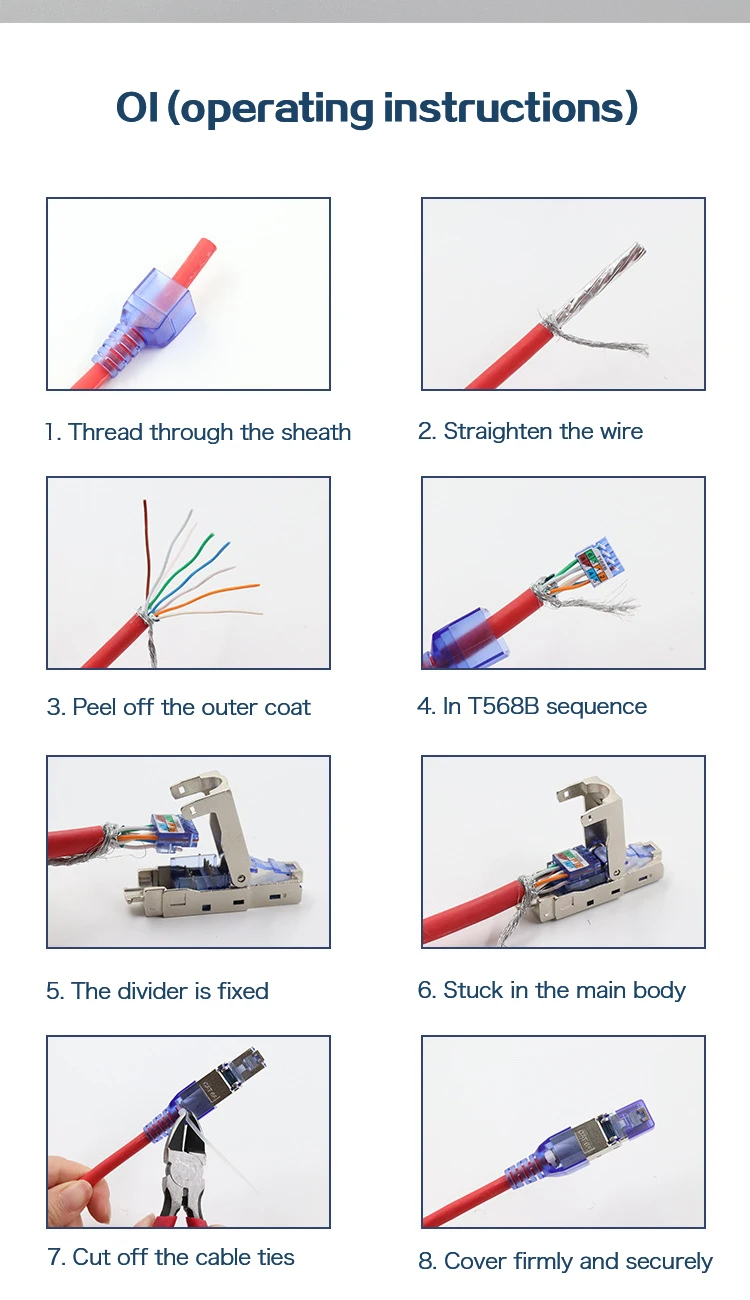 OI (operating instructions)

1. Thread through the sheath

2. Straighten the wire

3. Peel off the outer coat

4. In T568B sequence

5. The divider is fixed

6. Stuck in the main body

7. Cut off the cable ties

8. Cover firmly and securely