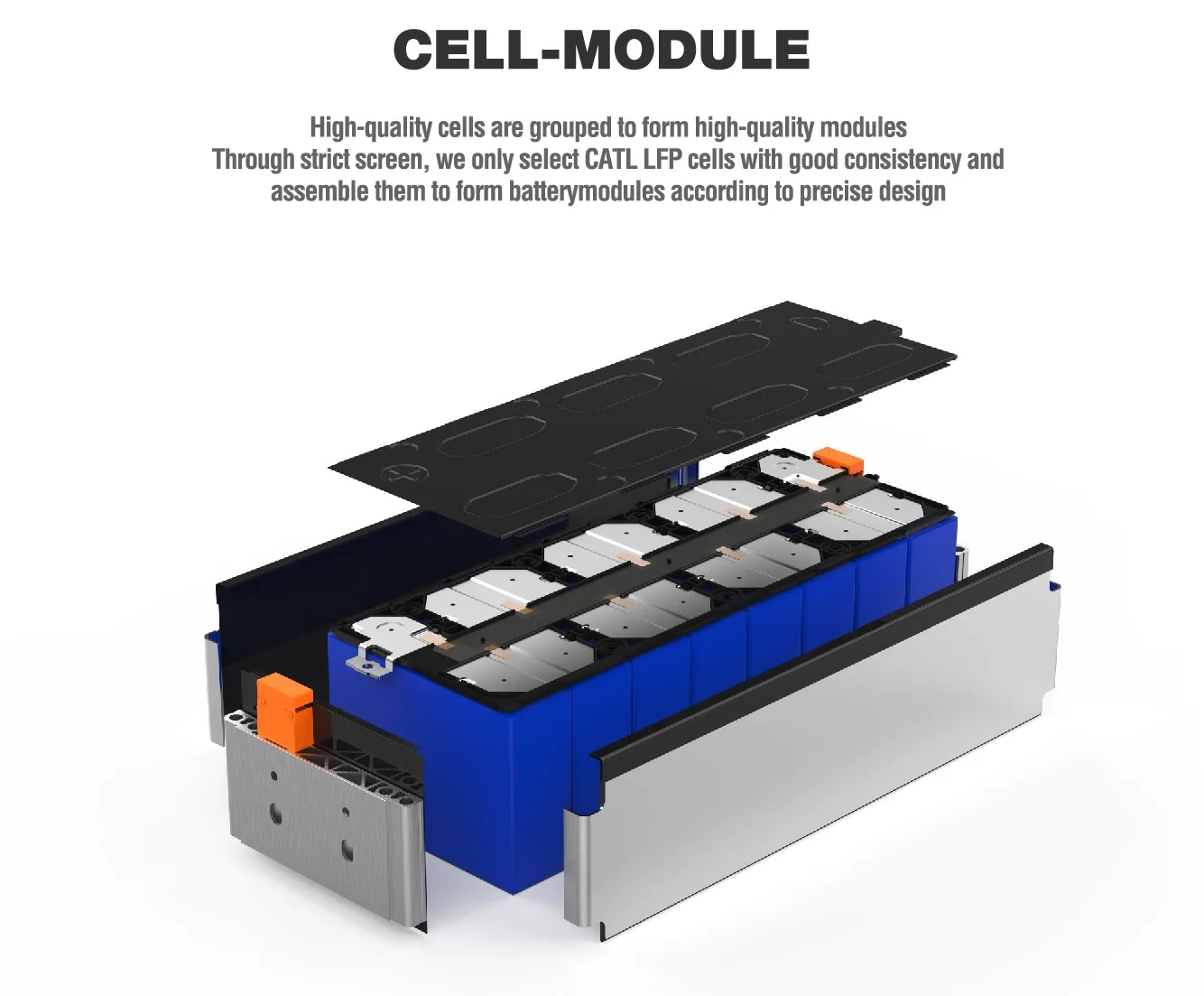 CELL-MODULE

High-quality cells are grouped to form high-quality modules
Through strict screen, we only select CATL LFP cells with good consistency and assemble them to form batterymodules according to precise design