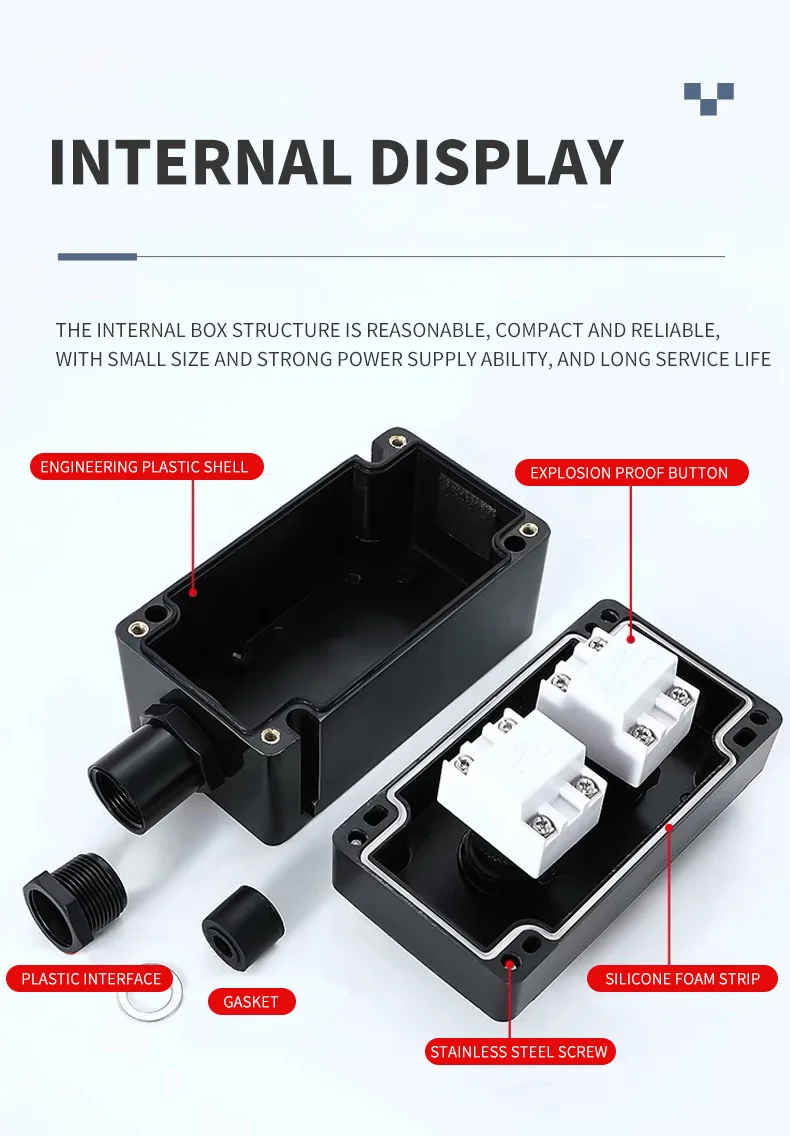 INTERNAL DISPLAY

THE INTERNAL BOX STRUCTURE IS REASONABLE, COMPACT AND RELIABLE, WITH SMALL SIZE AND STRONG POWER SUPPLY ABILITY, AND LONG SERVICE LIFE

ENGINEERING PLASTIC SHELL

EXPLOSION PROOF BUTTON

PLASTIC INTERFACE

GASKET

SILICONE FOAM STRIP

STAINLESS STEEL SCREW