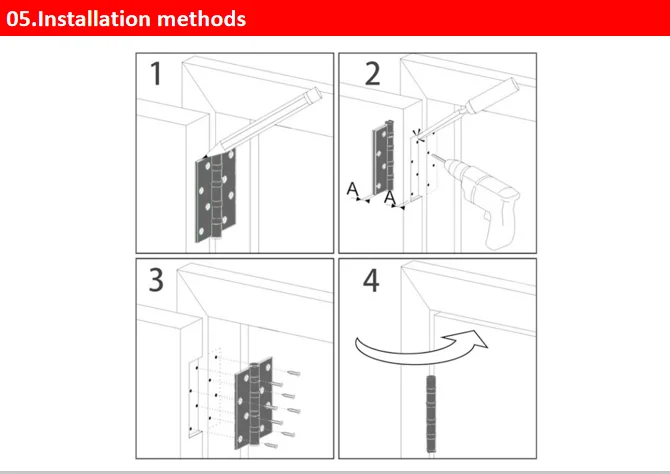 05.Installation methods

1

2

A

A

3

4