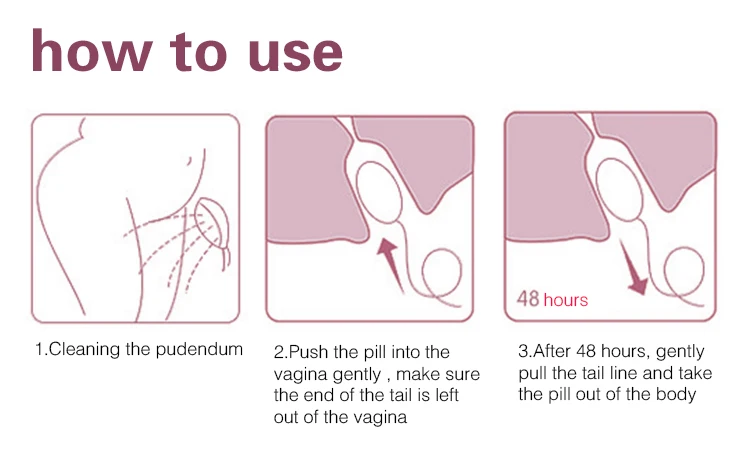 how to use

48 hours

1.Cleaning the pudendum

2.Push the pill into the vagina gently , make sure the end of the tail is left out of the vagina

3.After 48 hours, gently pull the tail line and take the pill out of the body