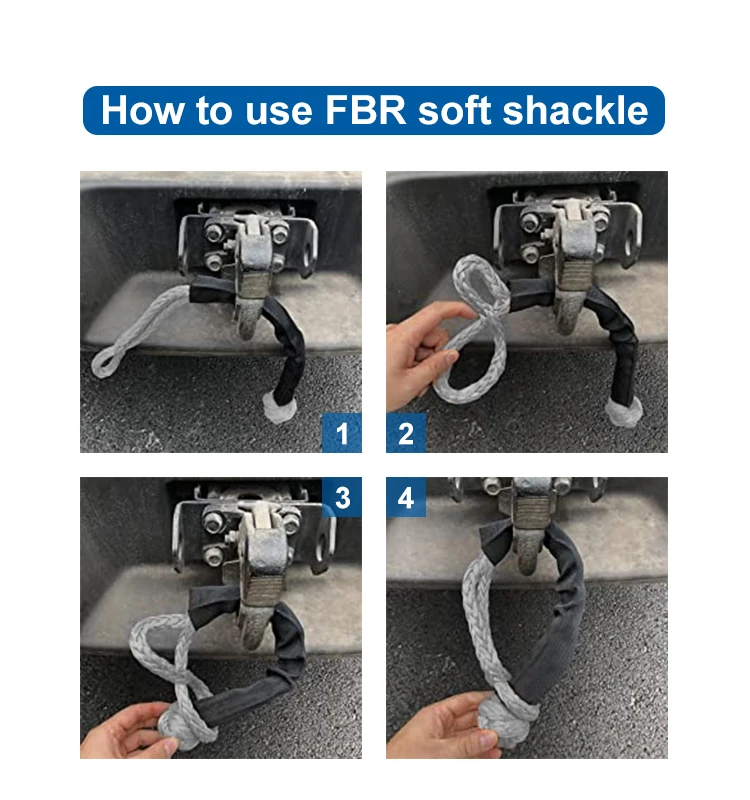 How to use FBR soft shackle

1

2

3

4