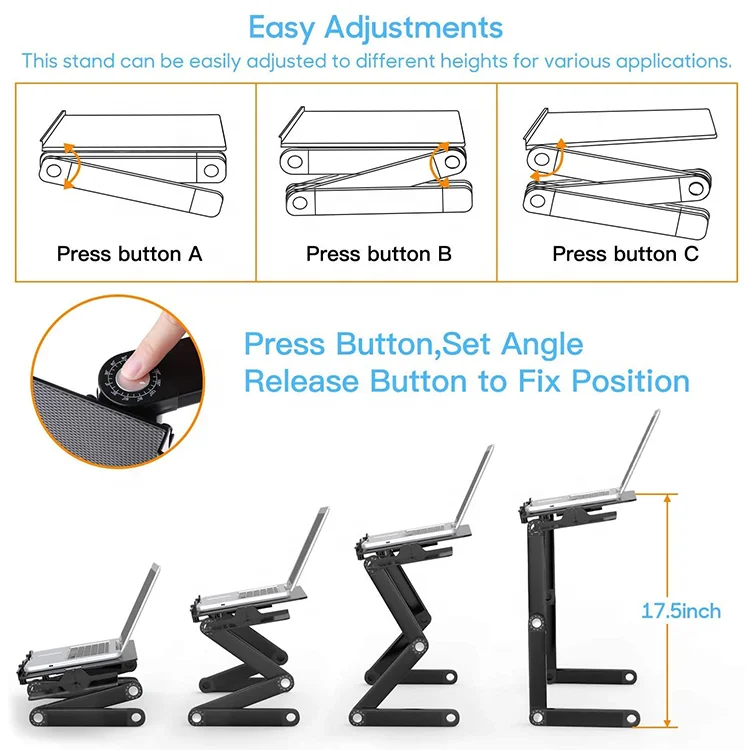 Easy Adjustments

This stand can be easily adjusted to different heights for various applications.

Press button A

Press button B

Press button C

Press Button,Set Angle
Release Button to Fix Position

17.5inch