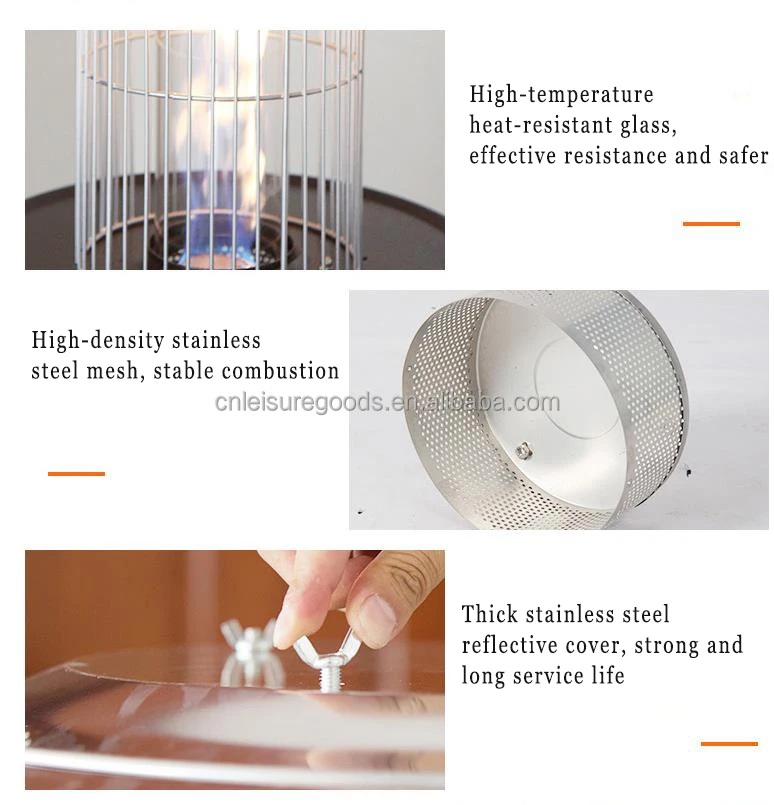 High-temperature heat-resistant glass, effective resistance and safer

High-density stainless steel mesh, stable combustion

cnleisuregoods.en.alibaba.com

Thick stainless steel reflective cover, strong and long service life