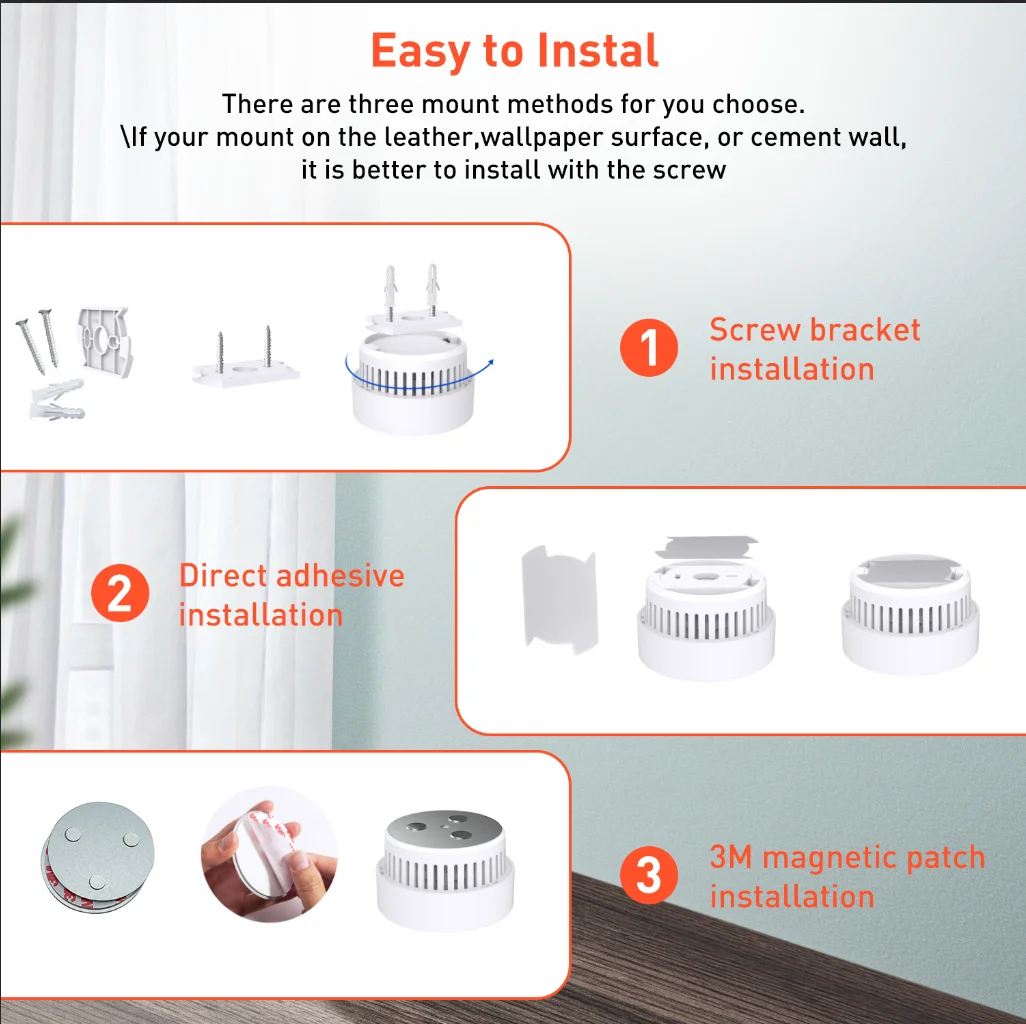 Easy to Instal

There are three mount methods for you choose.
\If your mount on the leather,wallpaper surface, or cement wall, it is better to install with the screw

1 Screw bracket installation

2 Direct adhesive installation

3 3M magnetic patch installation