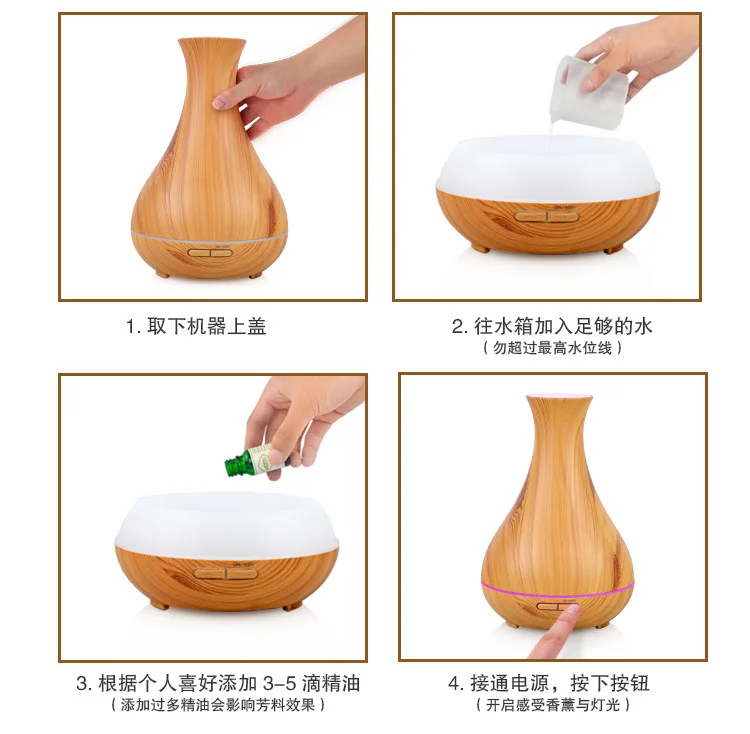 1. 取下机器上盖

2. 往水箱加入足够的水
（勿超过最高水位线）

3. 根据个人喜好添加 3–5 滴精油
（添加过多精油会影响芳料效果）

4. 接通电源，按下按钮
（开启感受香薰与灯光）