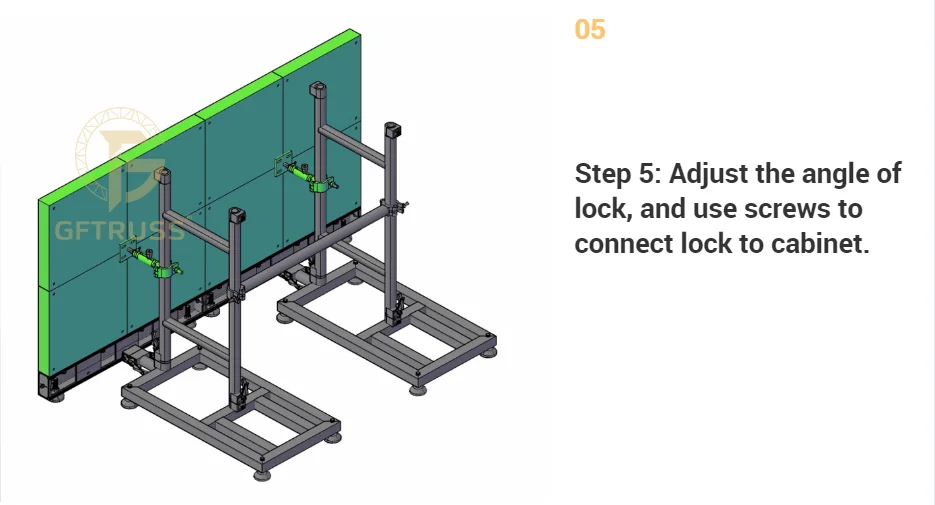 GFTRUSS

05

Step 5: Adjust the angle of lock, and use screws to connect lock to cabinet.