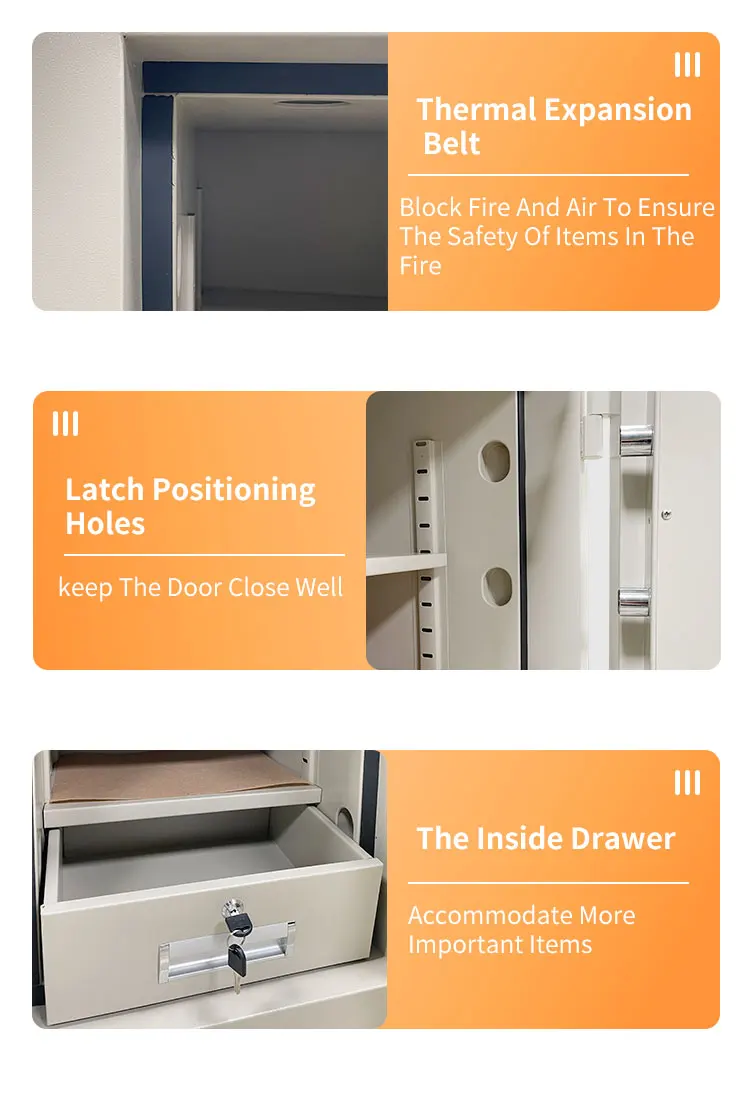 Thermal Expansion Belt

Block Fire And Air To Ensure The Safety Of Items In The Fire

Latch Positioning Holes

keep The Door Close Well

The Inside Drawer

Accommodate More Important Items