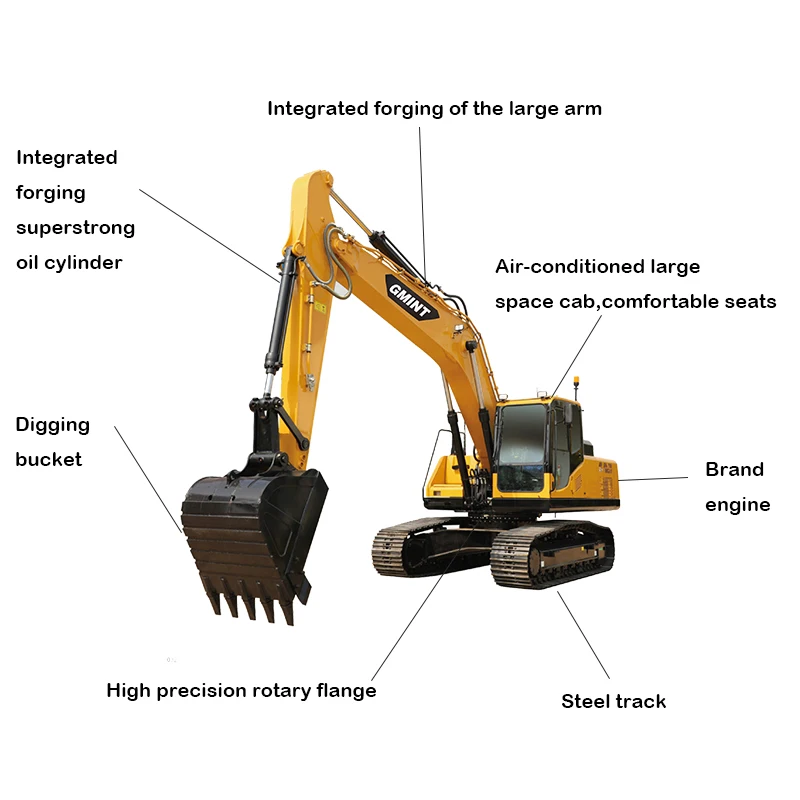 Integrated forging of the large arm

Integrated forging superstrong oil cylinder

GMINT

Air-conditioned large space cab,comfortable seats

Digging bucket

Brand engine

High precision rotary flange

Steel track