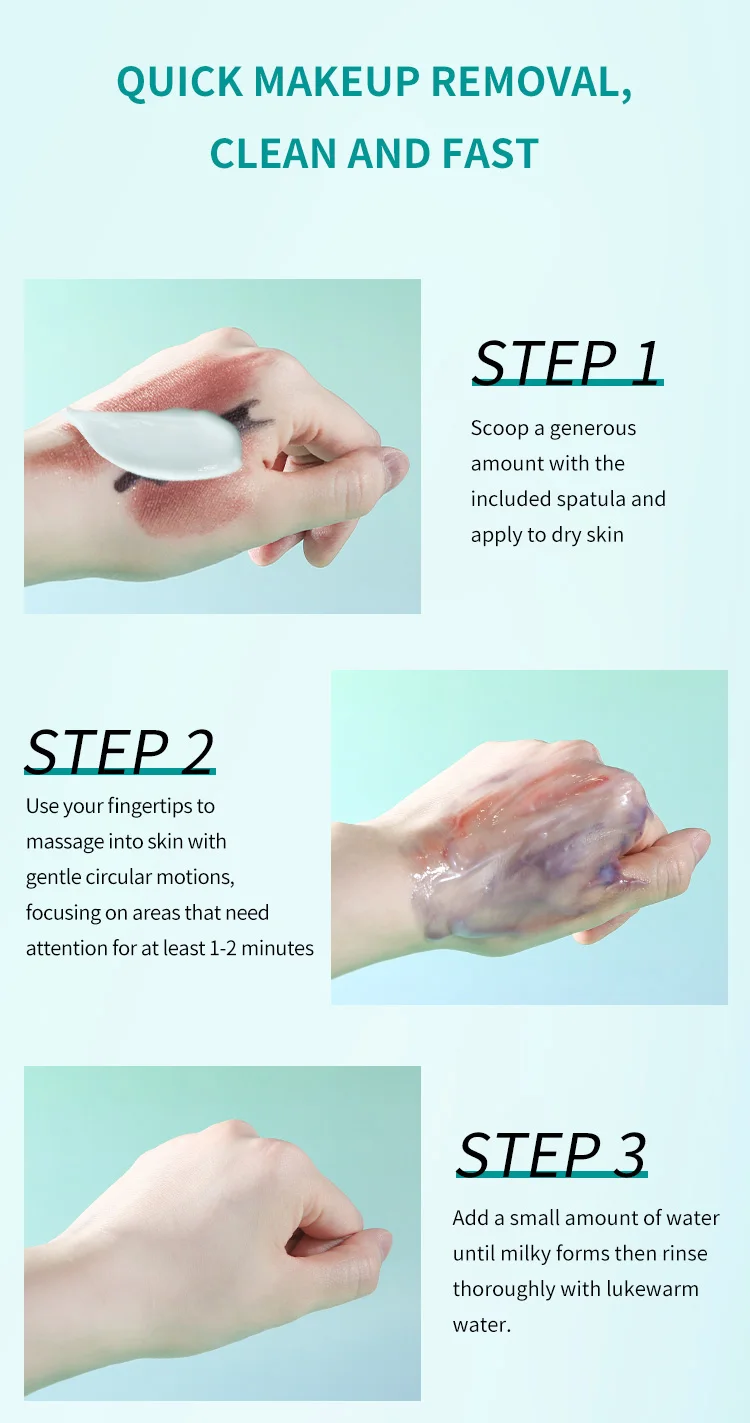 QUICK MAKEUP REMOVAL, CLEAN AND FAST

STEP 1

Scoop a generous amount with the included spatula and apply to dry skin

STEP 2

Use your fingertips to massage into skin with gentle circular motions, focusing on areas that need attention for at least 1-2 minutes

STEP 3

Add a small amount of water until milky forms then rinse thoroughly with lukewarm water.