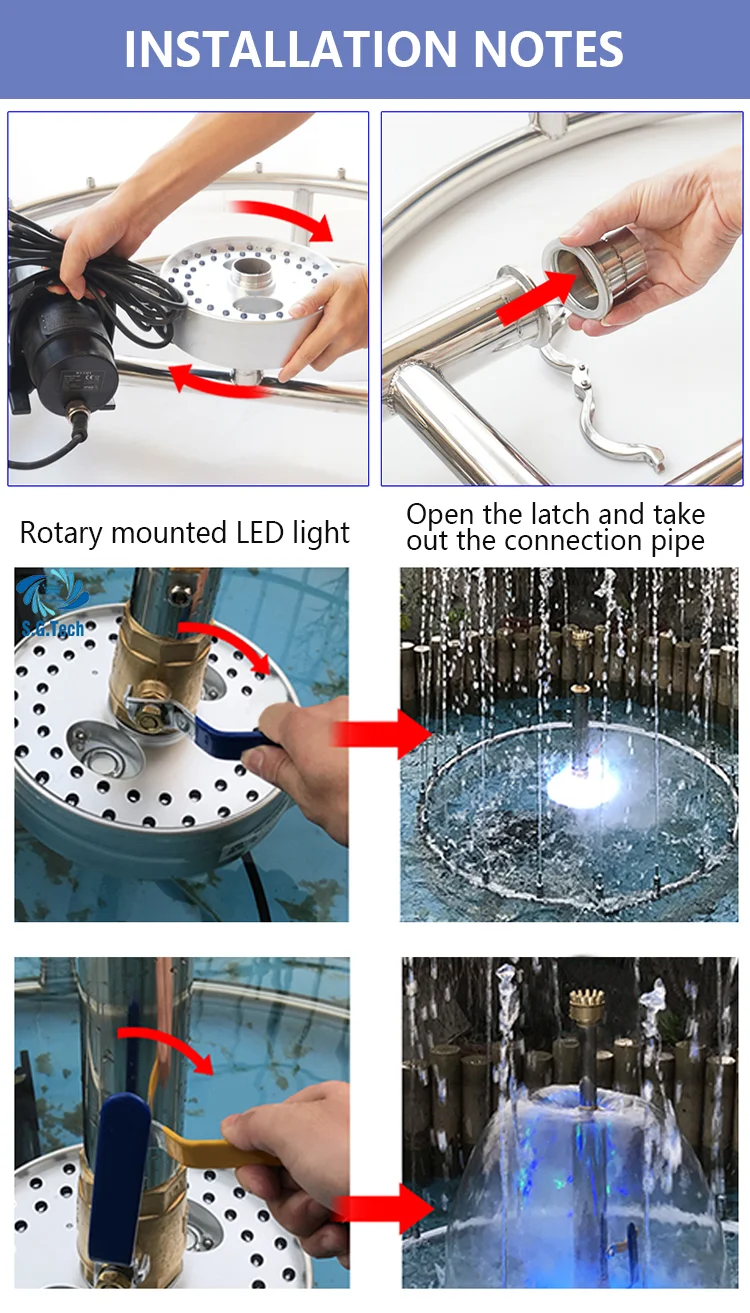 INSTALLATION NOTES

Rotary mounted LED light

Open the latch and take out the connection pipe

S.G.Tech