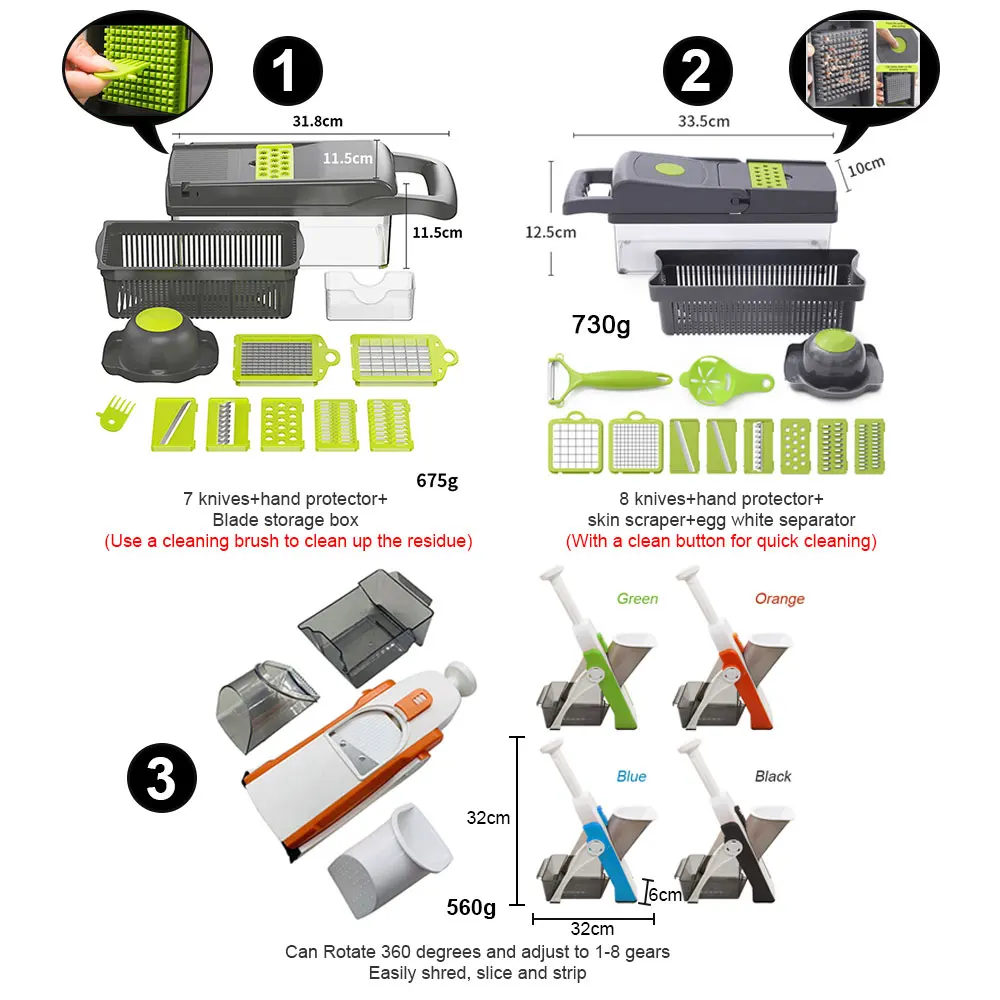 1

31.8cm

11.5cm

11.5cm

675g

7 knives+hand protector+
Blade storage box
(Use a cleaning brush to clean up the residue)

2

33.5cm

10cm

12.5cm

730g

8 knives+hand protector+
skin scraper+egg white separator
(With a clean button for quick cleaning)

3

Green

Orange

Blue

Black

32cm

6cm

32cm

560g

Can Rotate 360 degrees and adjust to 1-8 gears
Easily shred, slice and strip