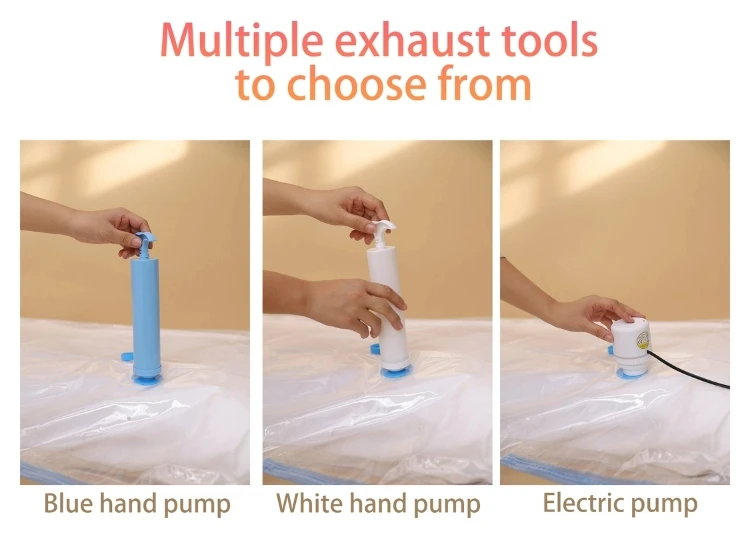 Multiple exhaust tools
to choose from

Blue hand pump

White hand pump

Electric pump